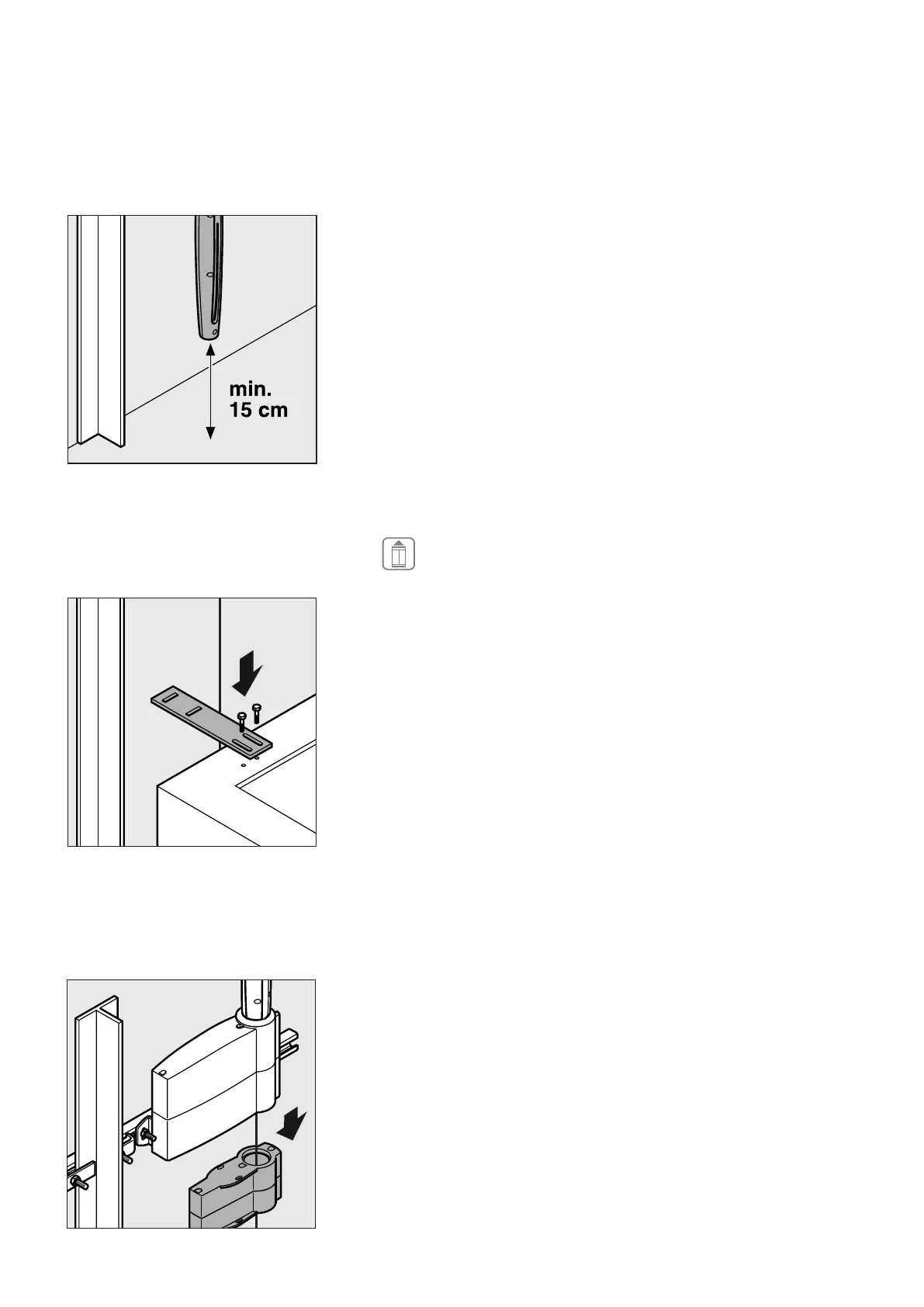 min.
15 cm