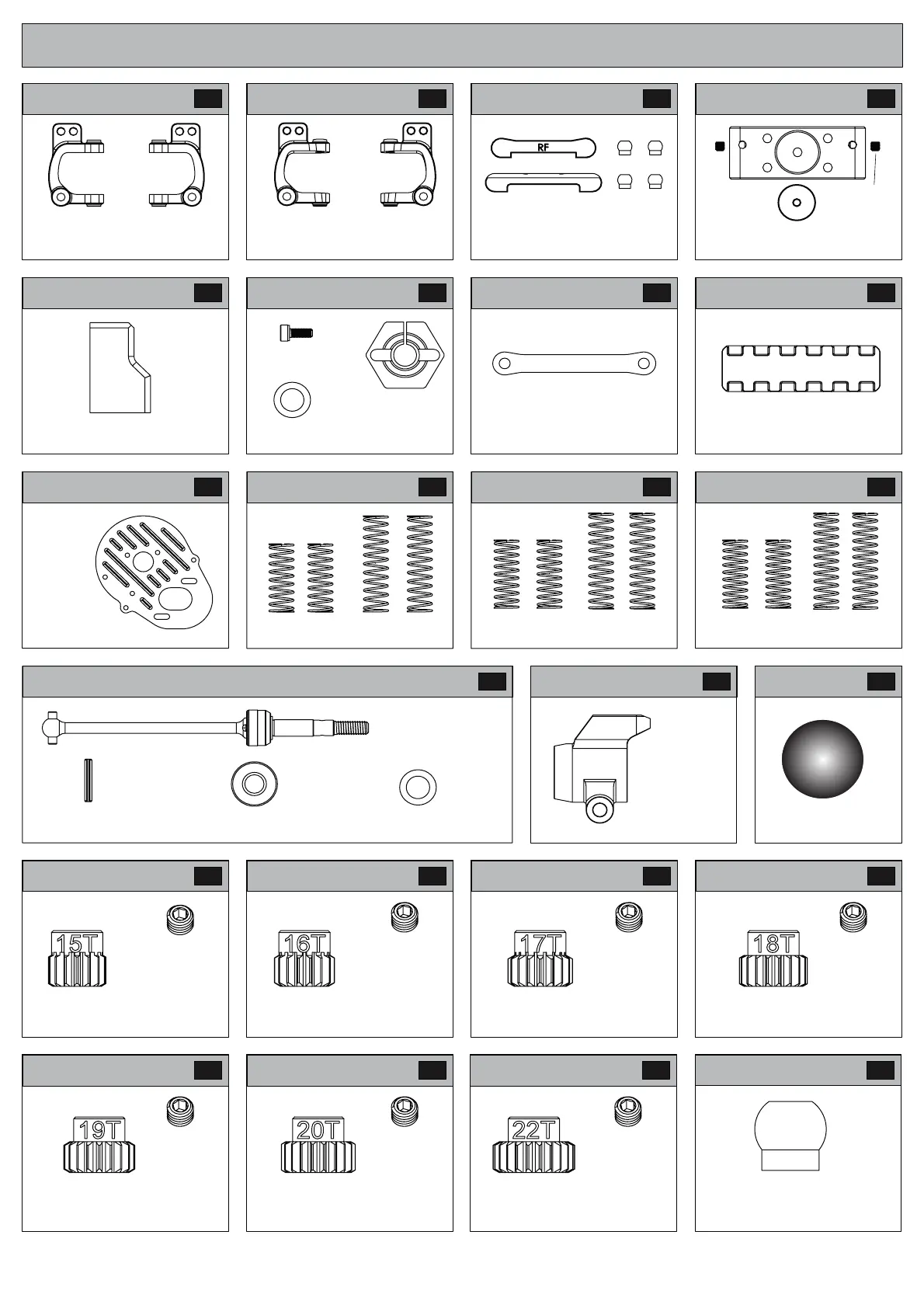 RF

15T

16T

17T

18T

19T

20T

22T