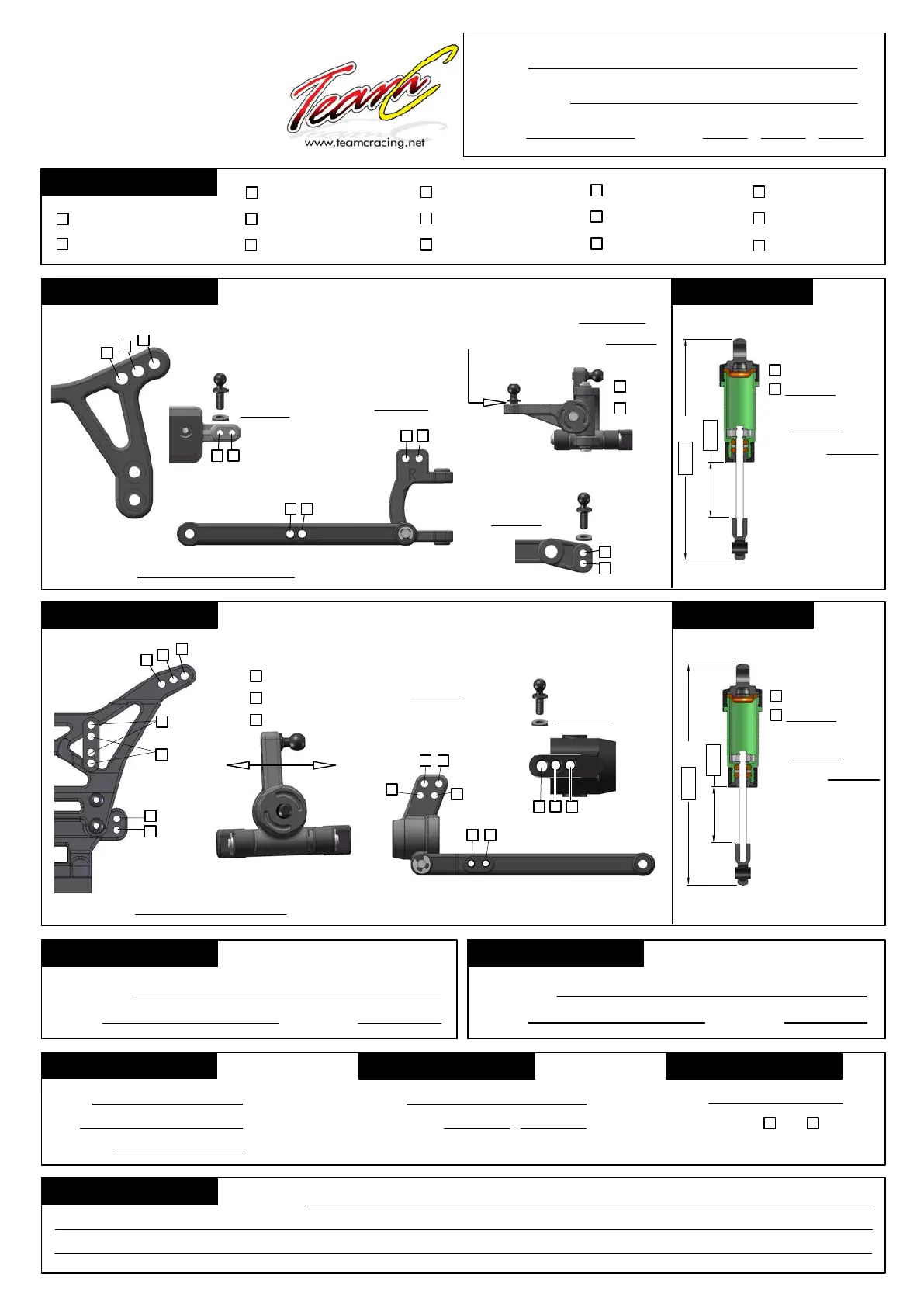 TeamC
www.teamcracing.net

R