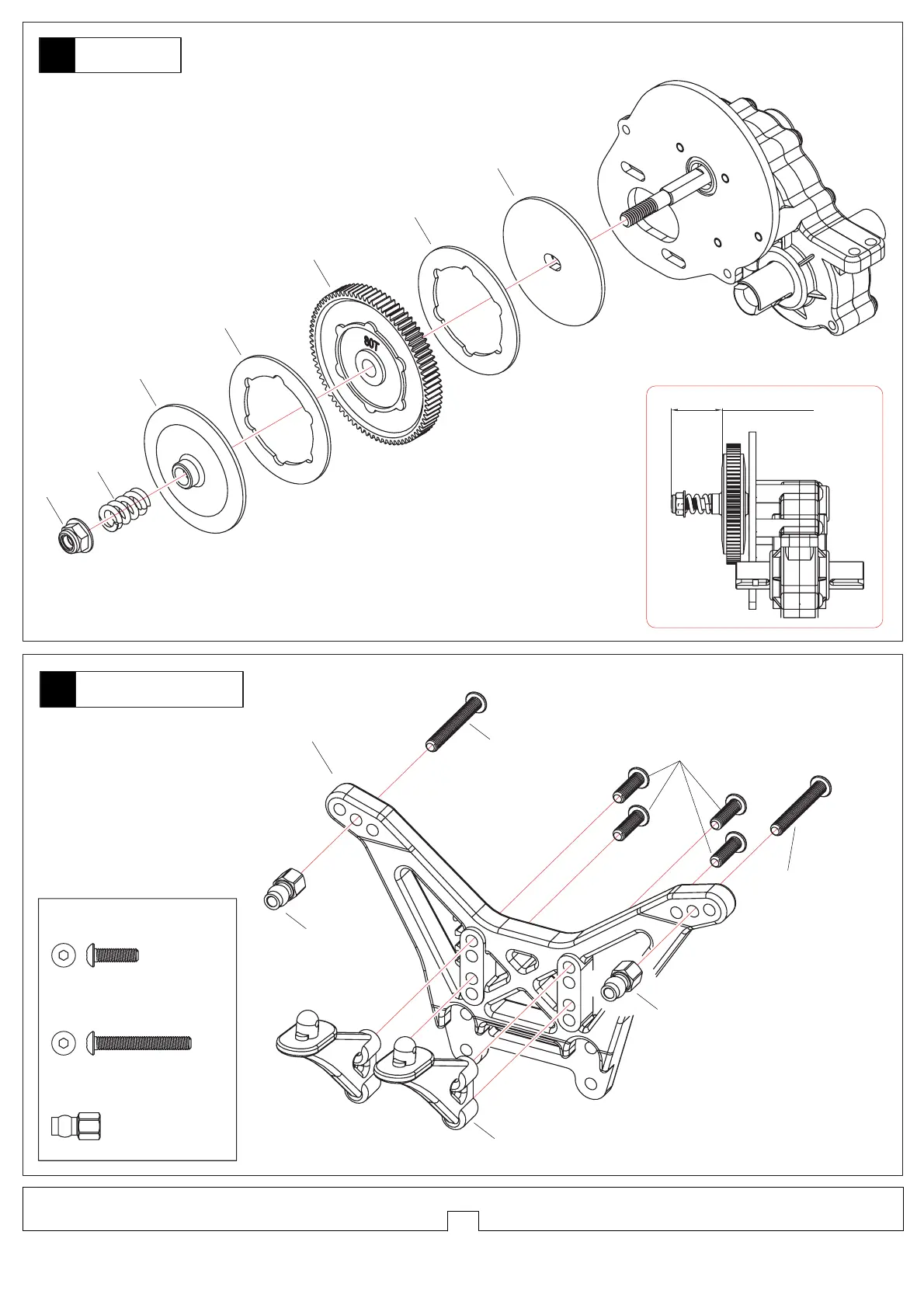 80T