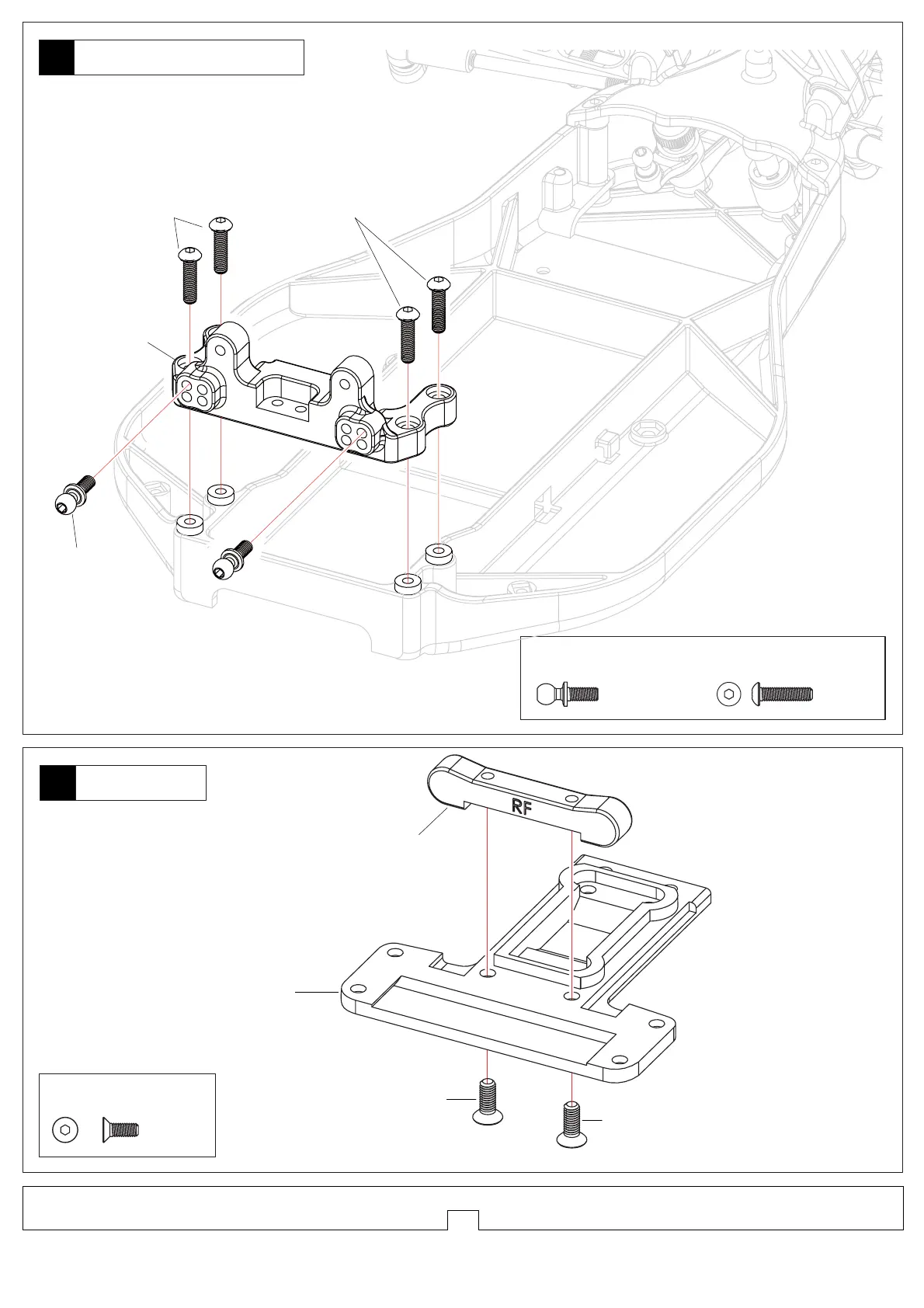 RF