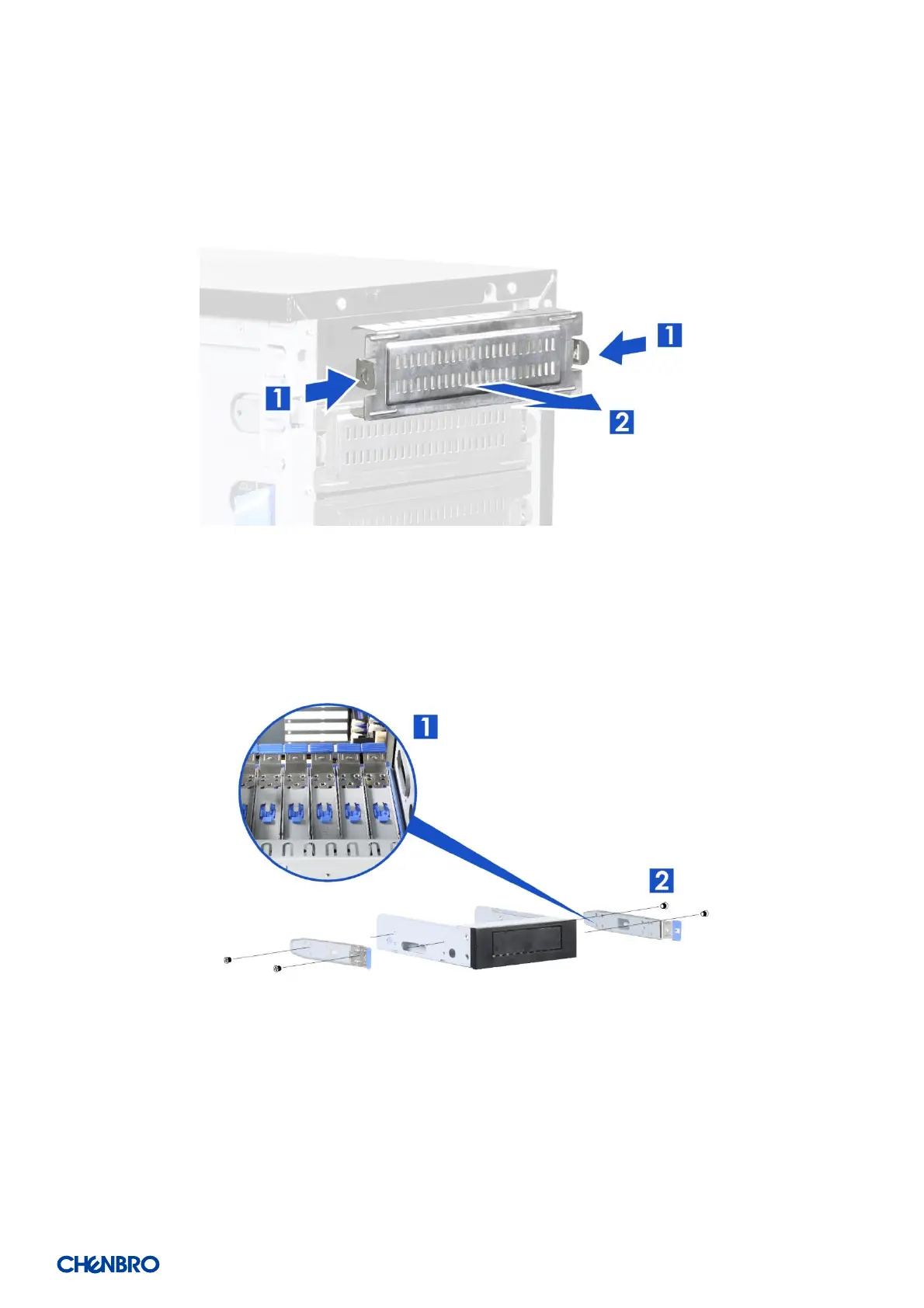 1

1

2

1

2

CHENBRO