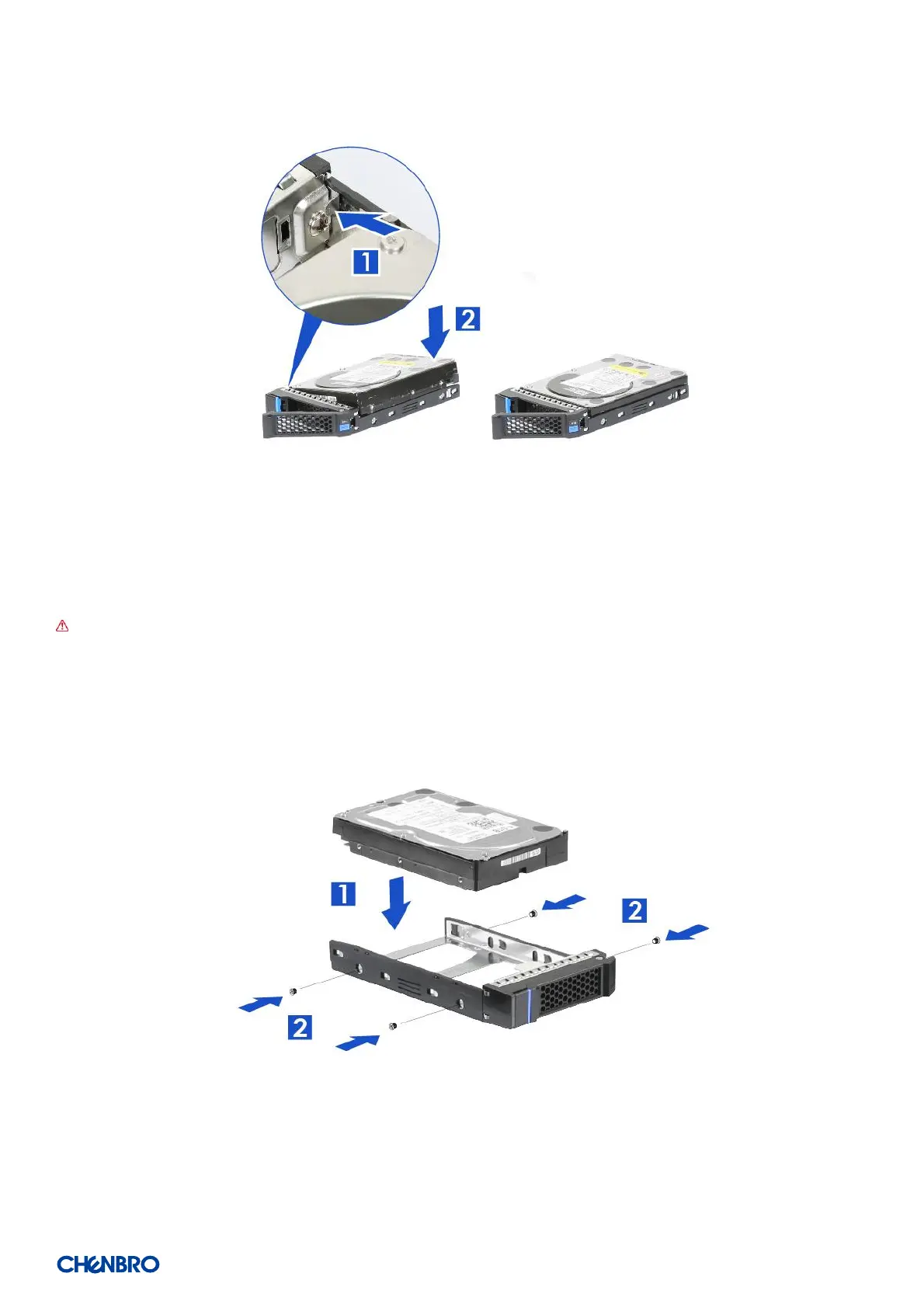 1

2

1

2

2

CHENBRO