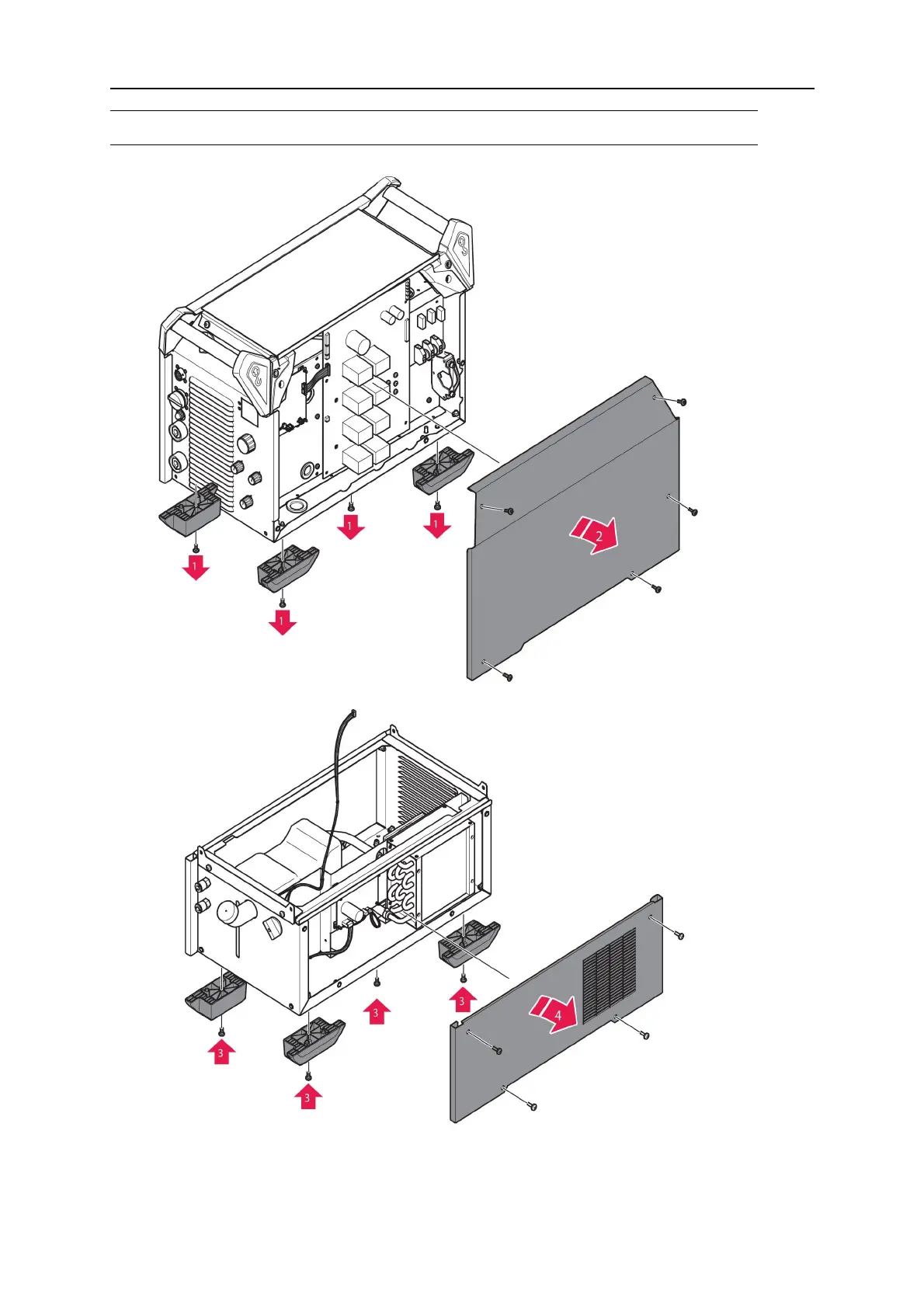 1
1
1
1
2
3
3
3
3
4