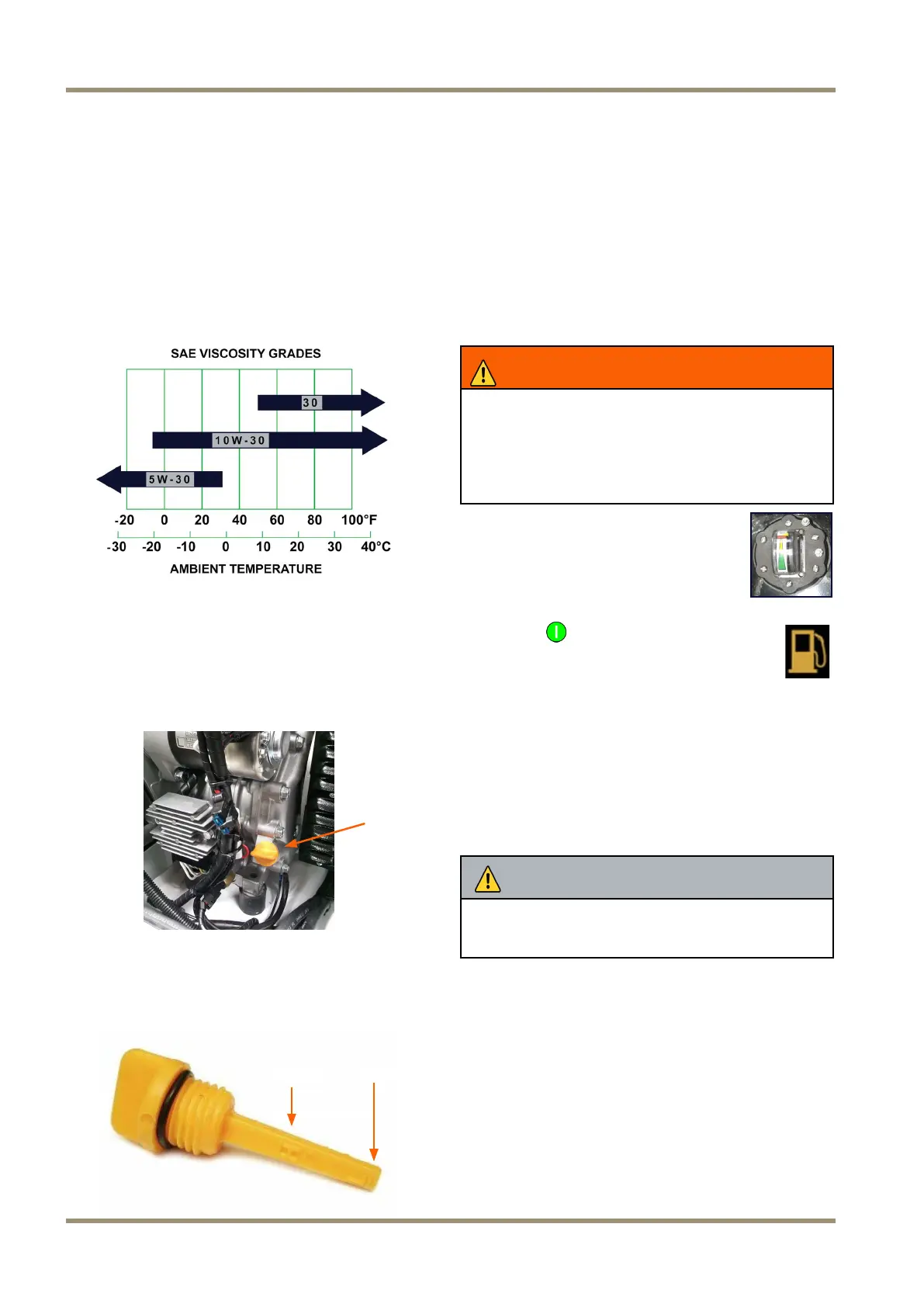 SAE VISCOSITY GRADES

30

10W-30

5W-30

-20 0 20 40 60 80 100°F

-30 -20 -10 0 10 20 30 40°C

AMBIENT TEMPERATURE