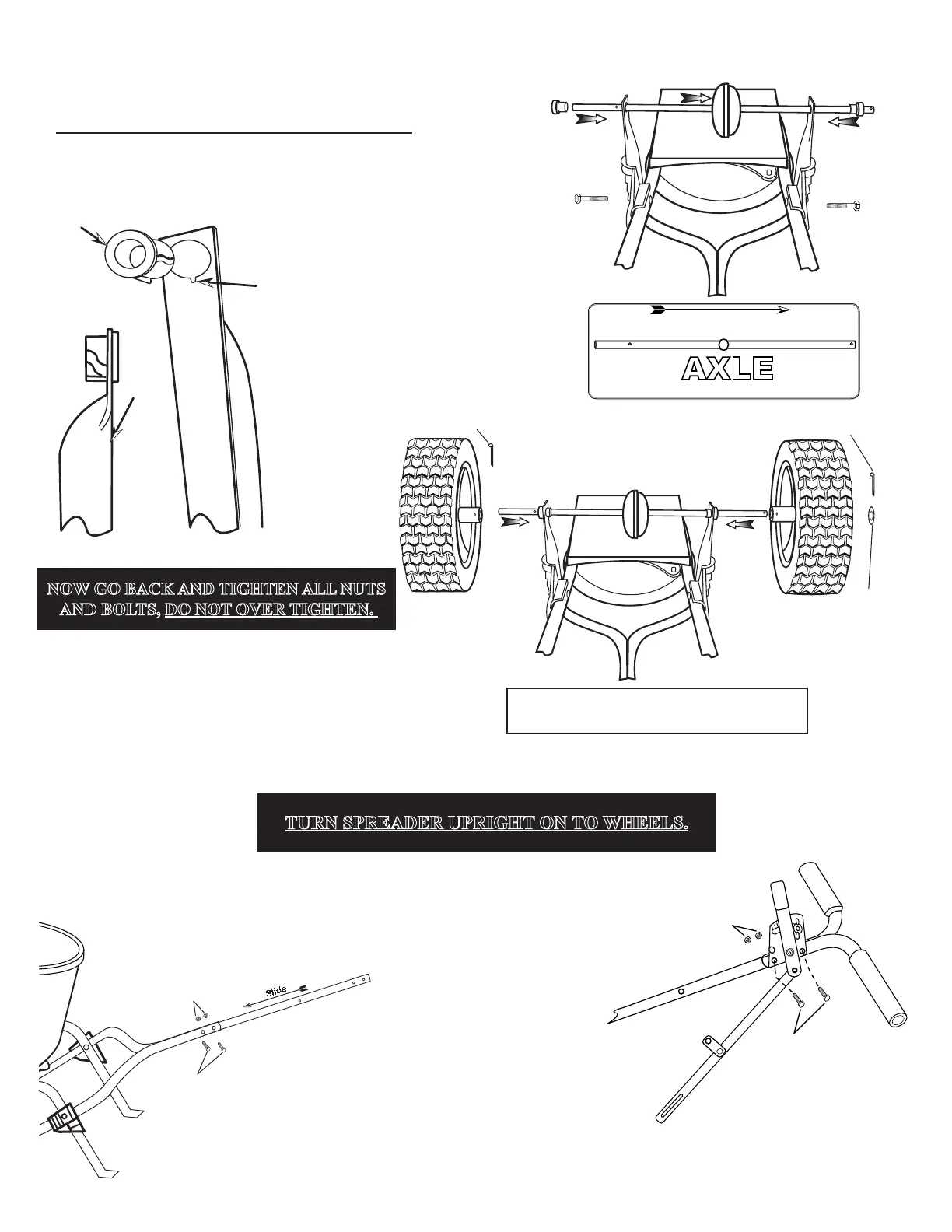 AXLE

NOW GO BACK AND TIGHTEN ALL NUTS AND BOLTS, DO NOT OVER TIGHTEN.

TURN SPREADER UPRIGHT ON TO WHEELS.

Slide