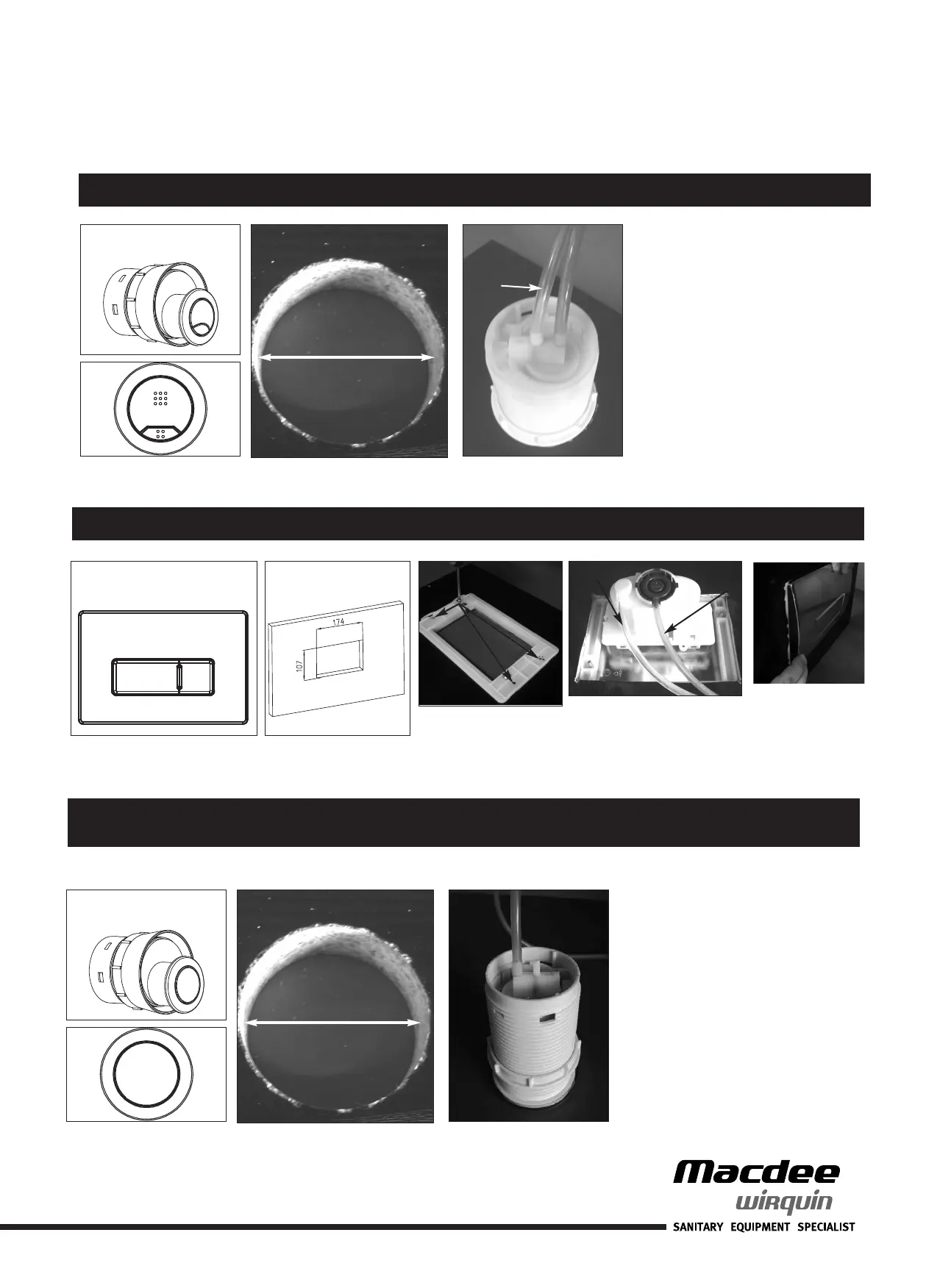 174

107

Macdee

wirquin

SANITARY EQUIPMENT SPECIALIST