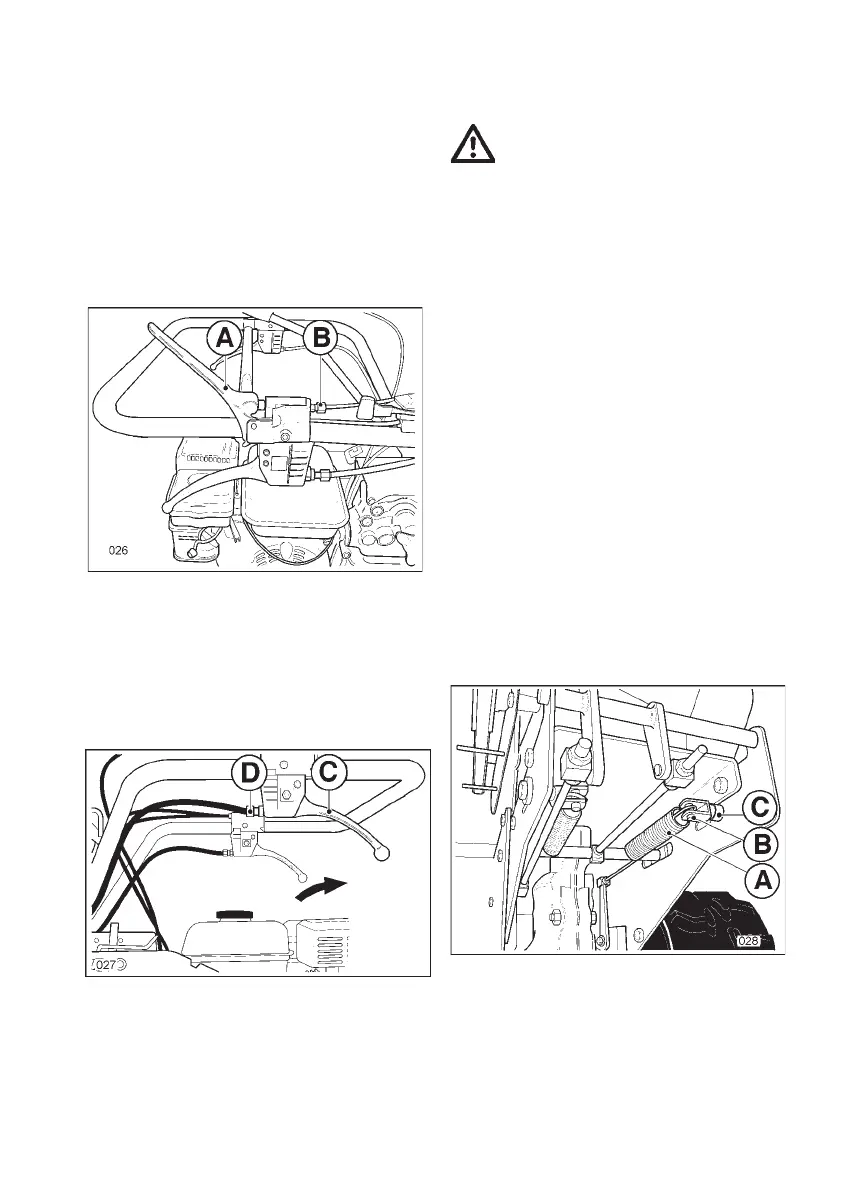 A

B

026

D

C

027

C

B

A

028