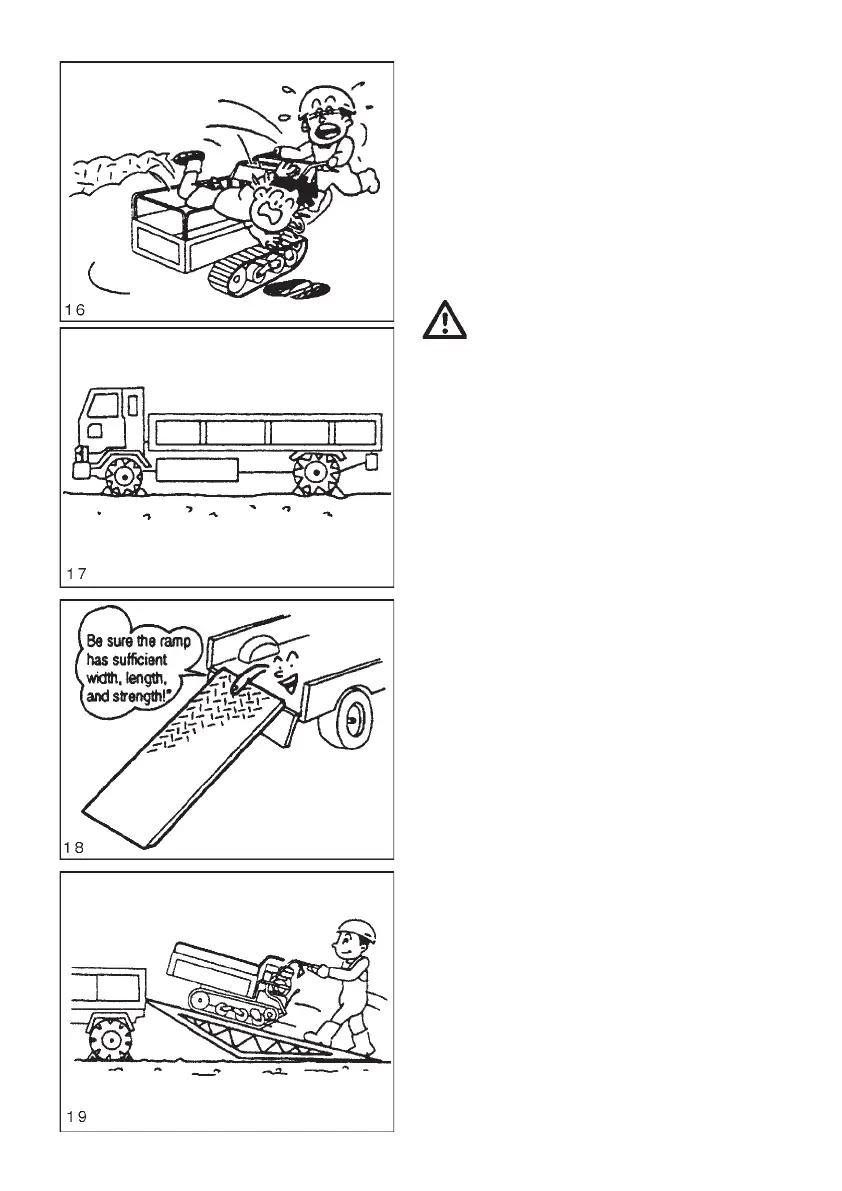 16

17

Be sure the ramp has sufficient width, length, and strength!"

18

19