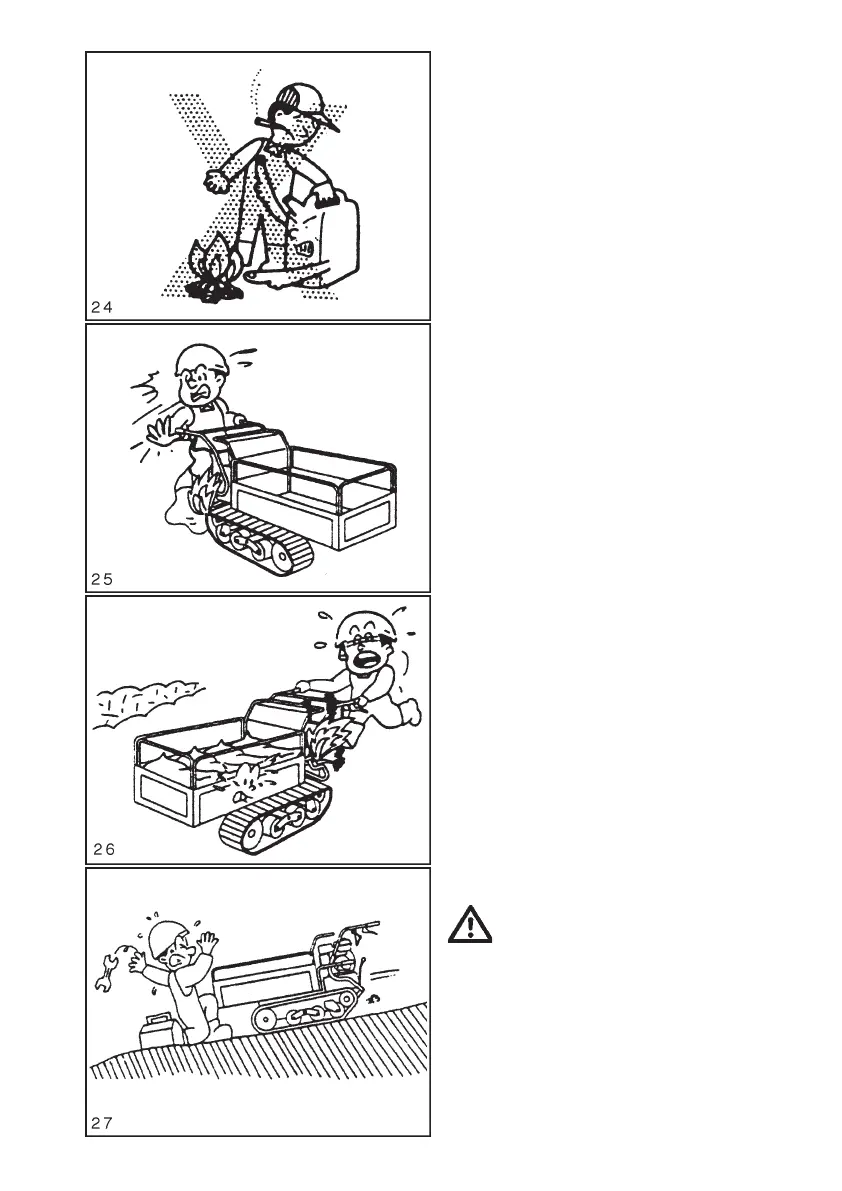 24

25

26

27