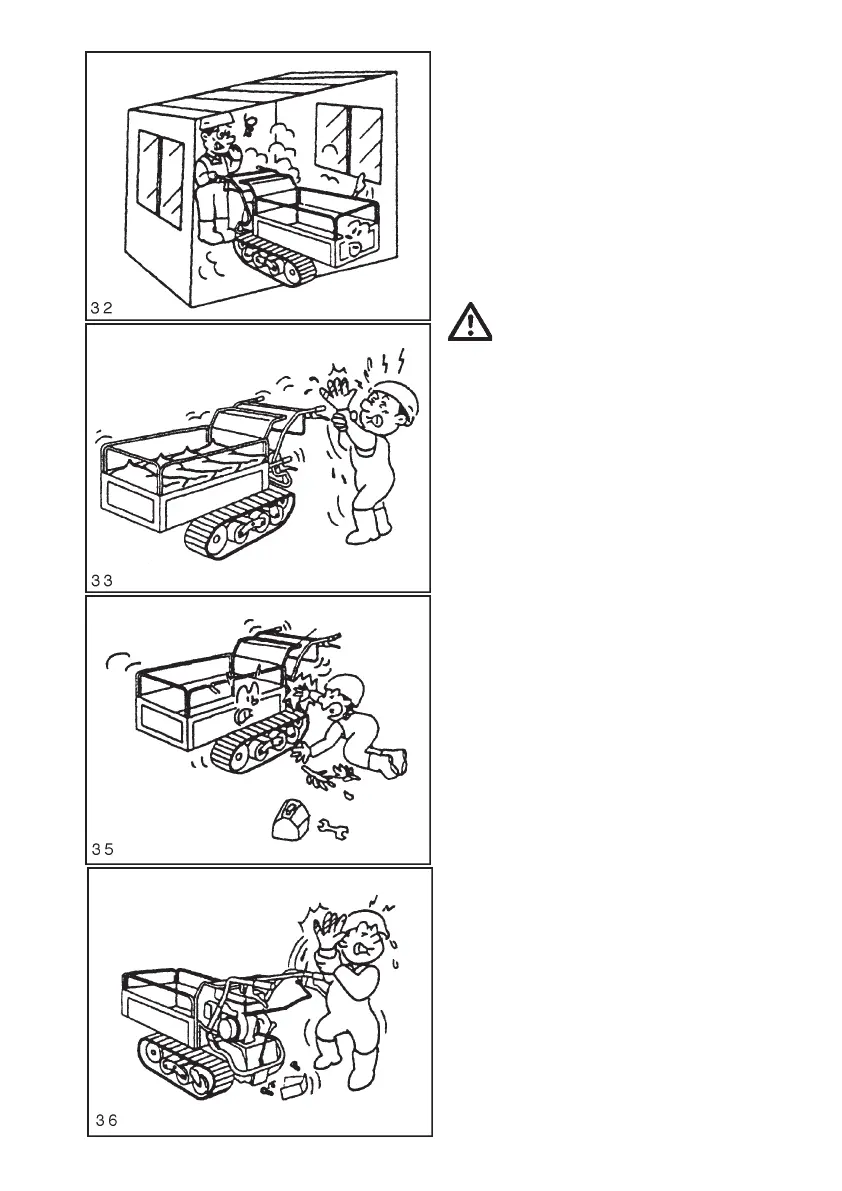 32

33

35

36