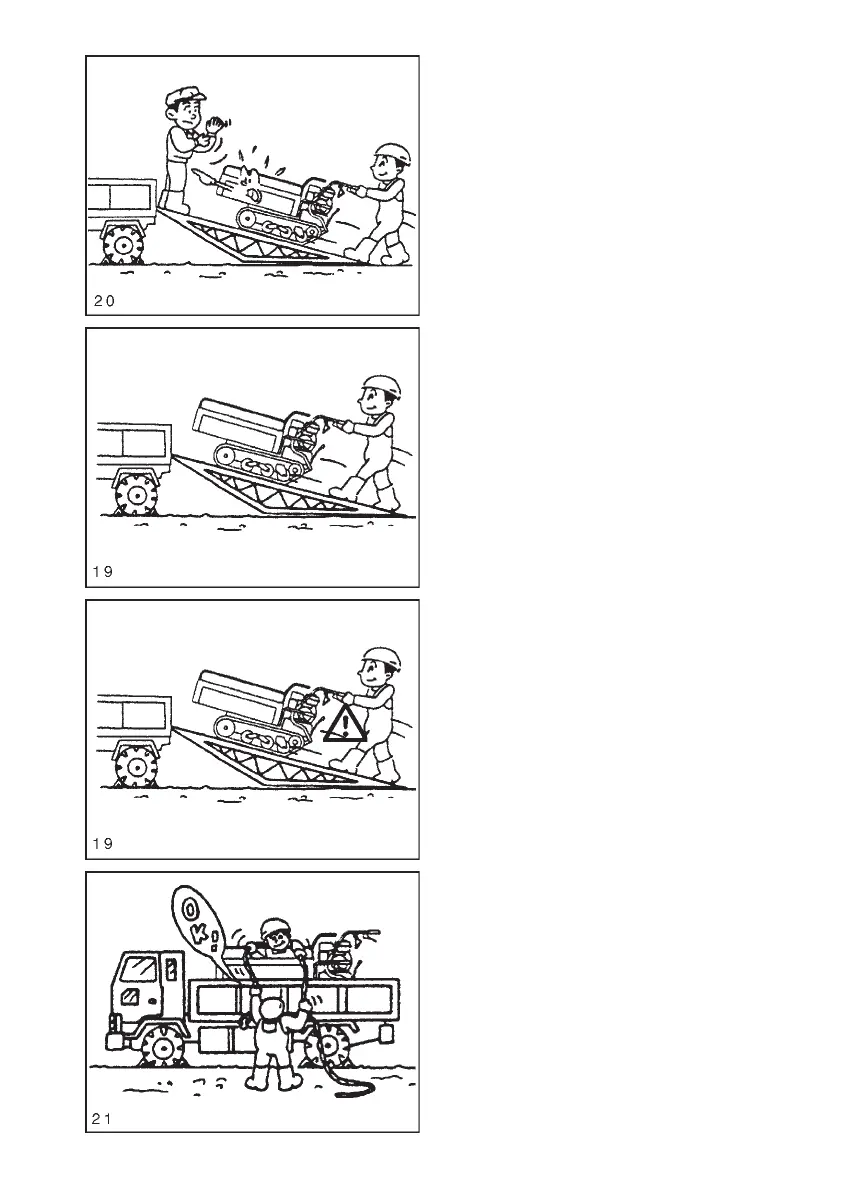 20

19

19

OK!

21