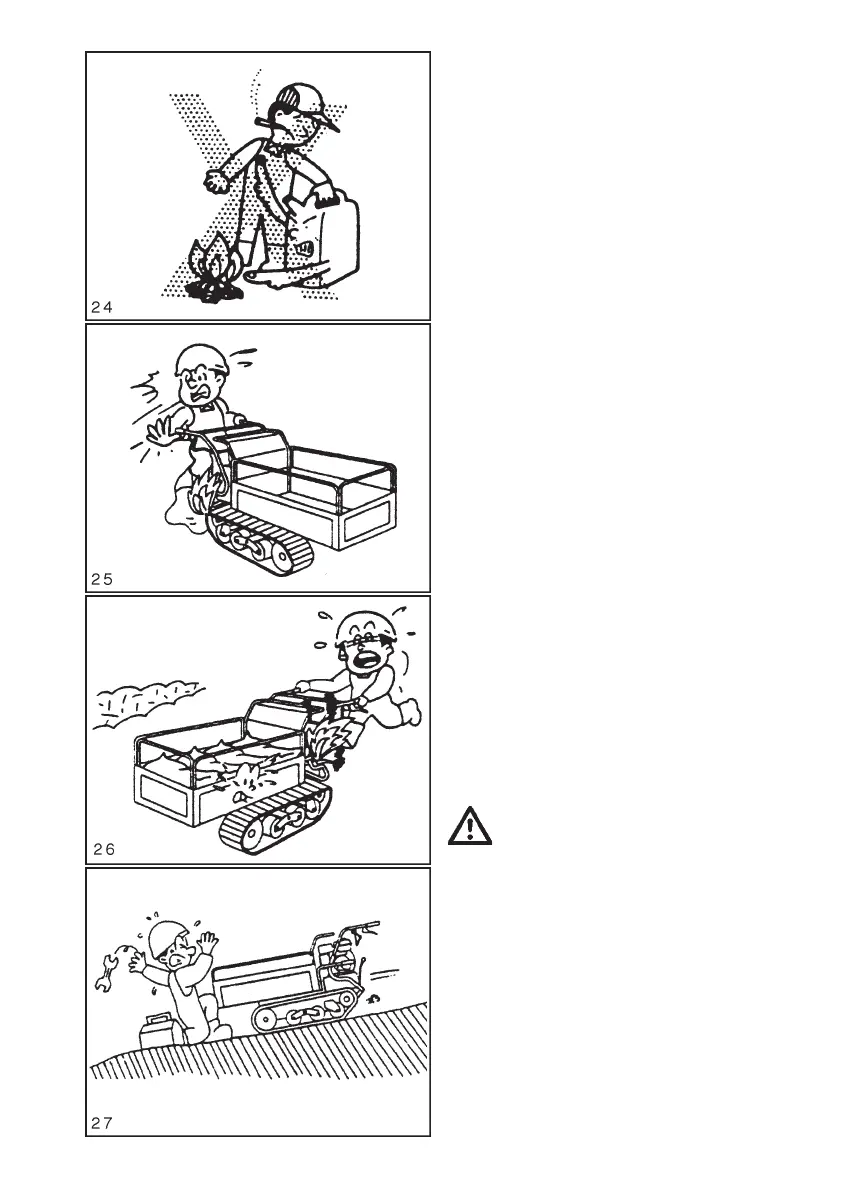 24

25

26

27