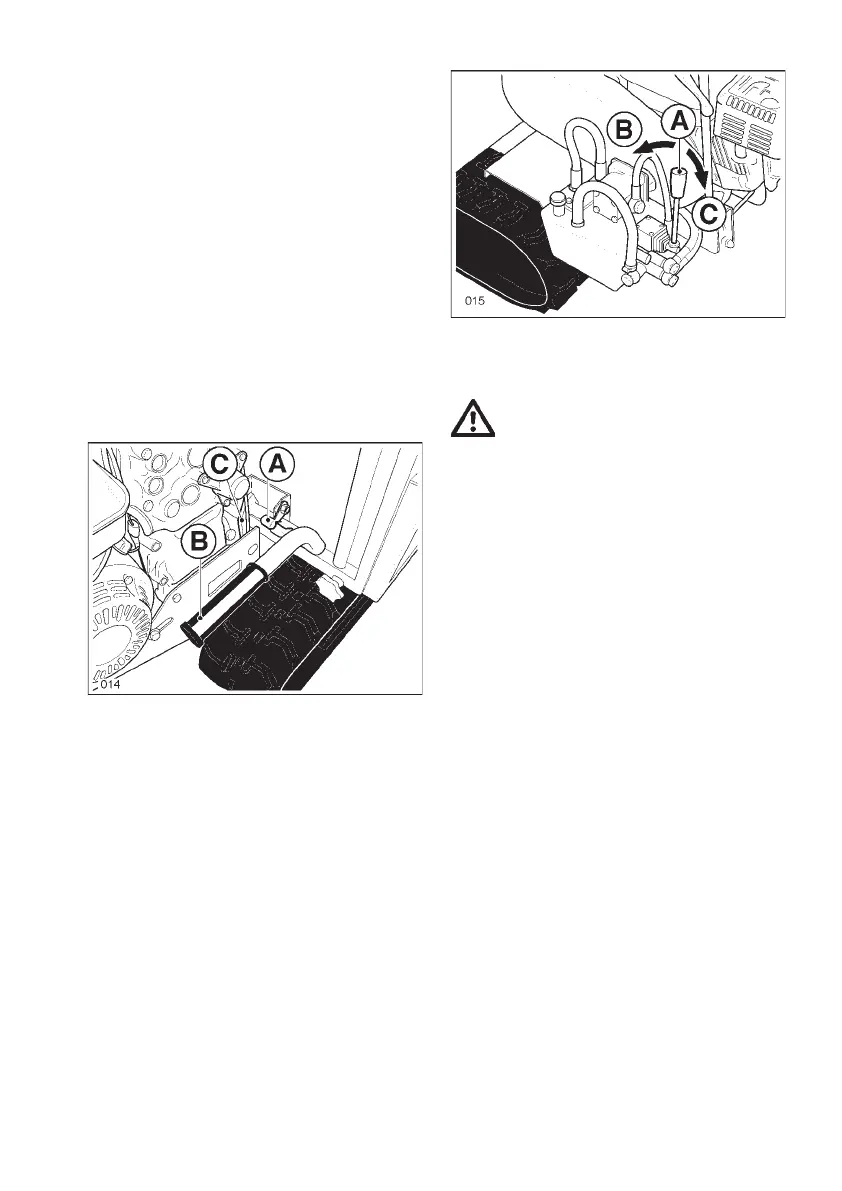 B
A
C
015

C
A
B
014