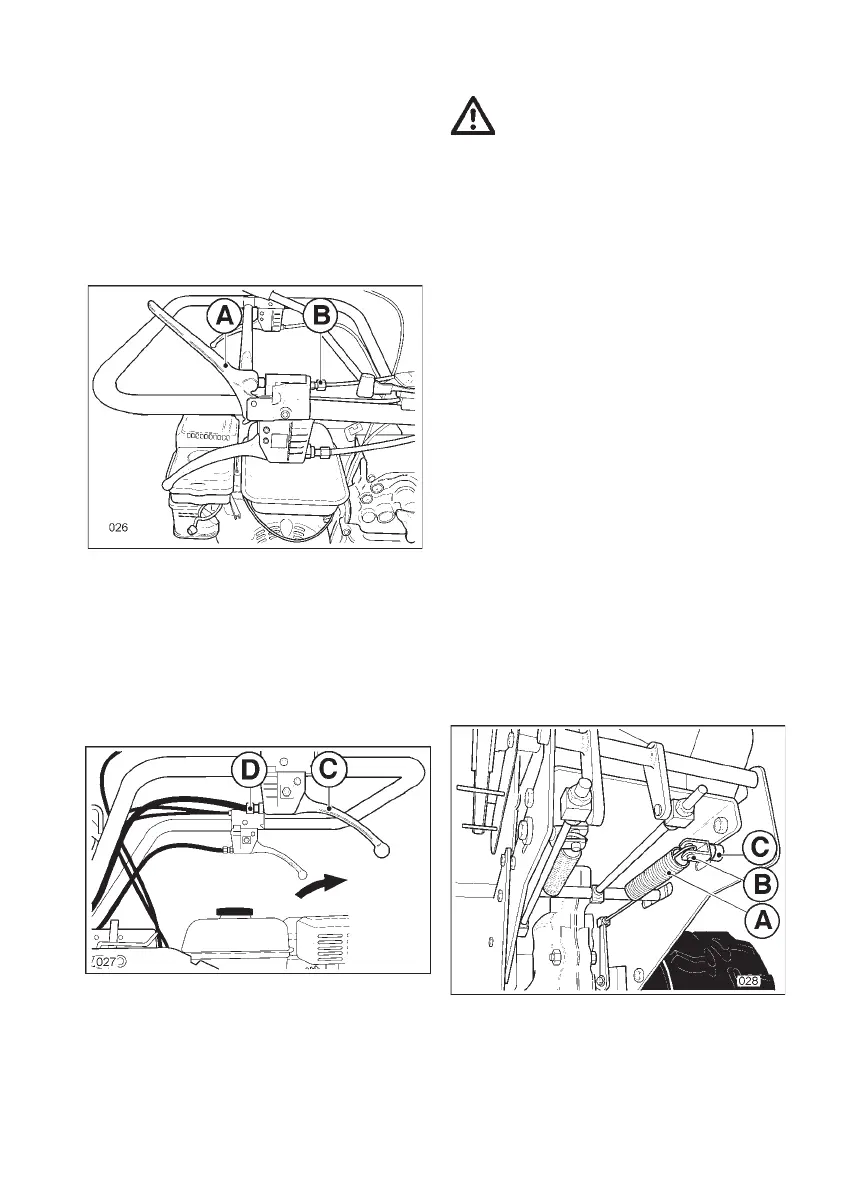 A
B
026

D
C
027

C
B
A
028