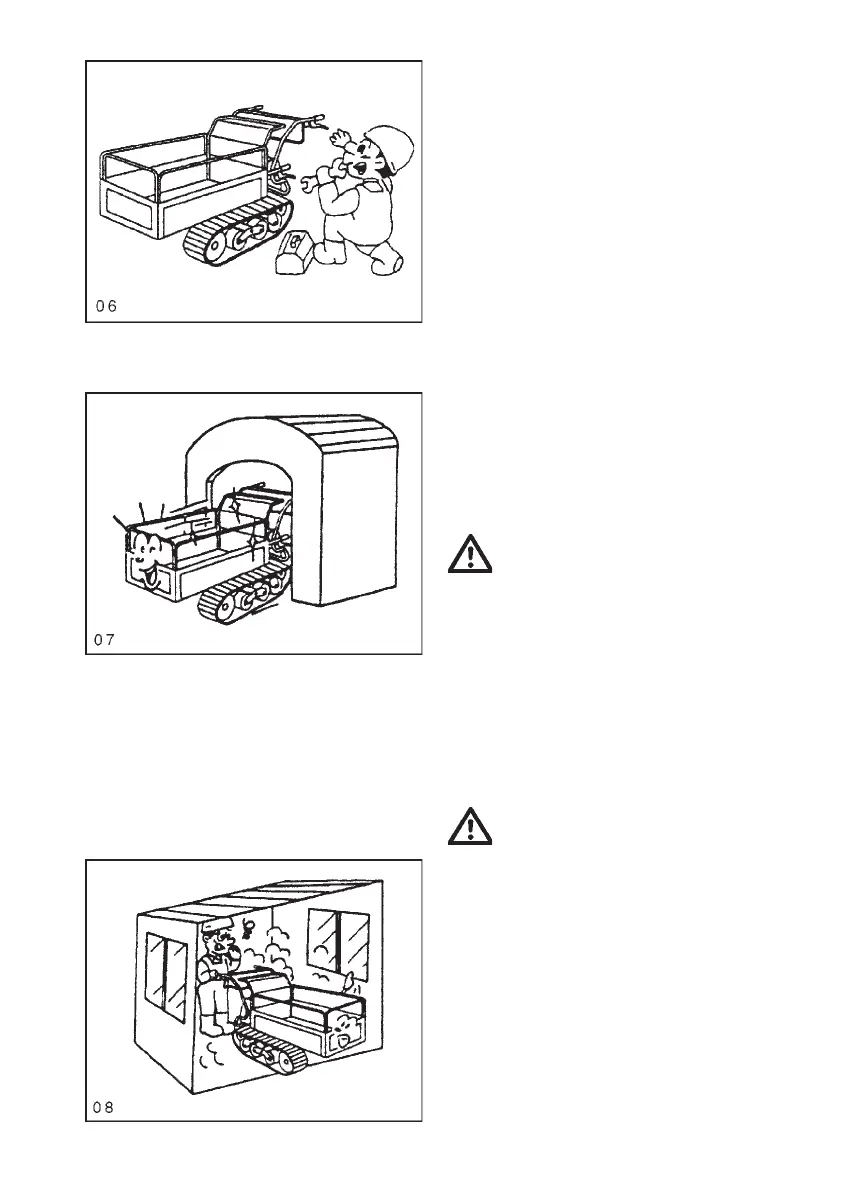 06

07

08