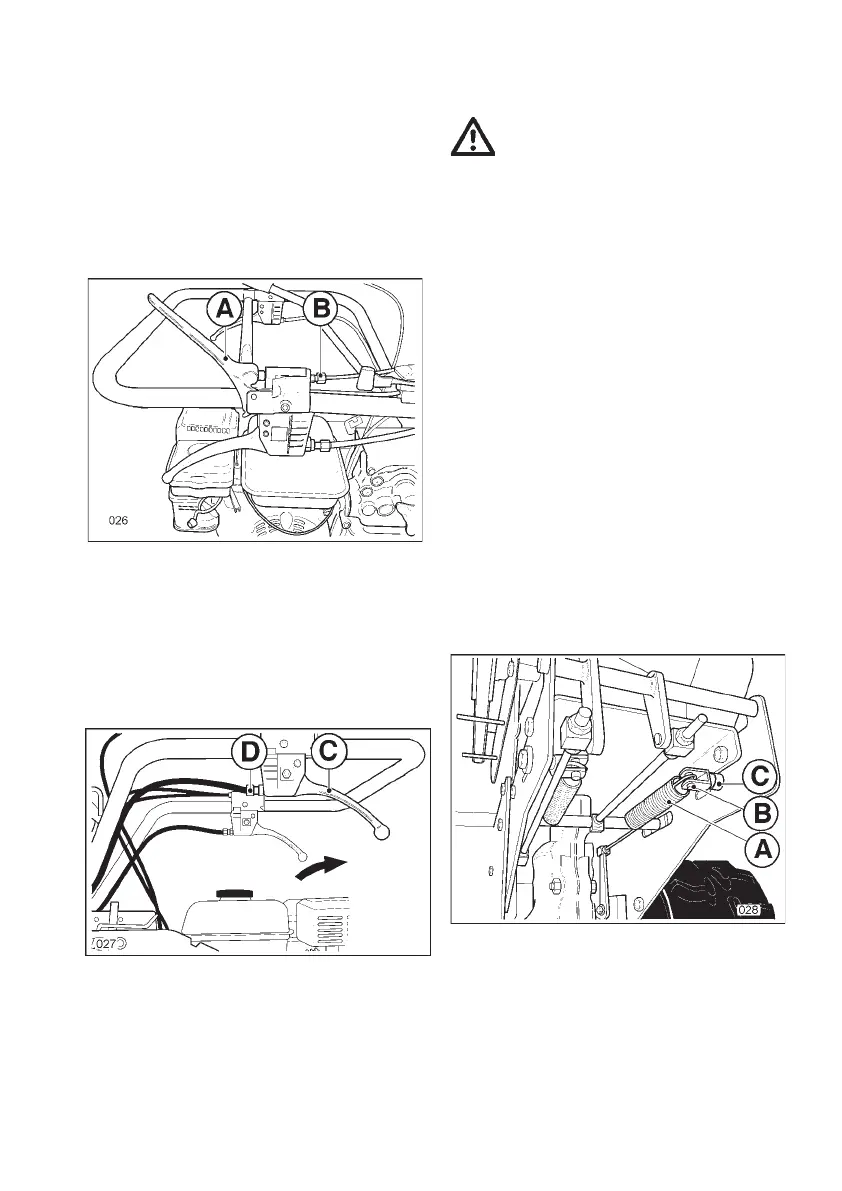 A

B

026

D

C

027

C

B

A

028