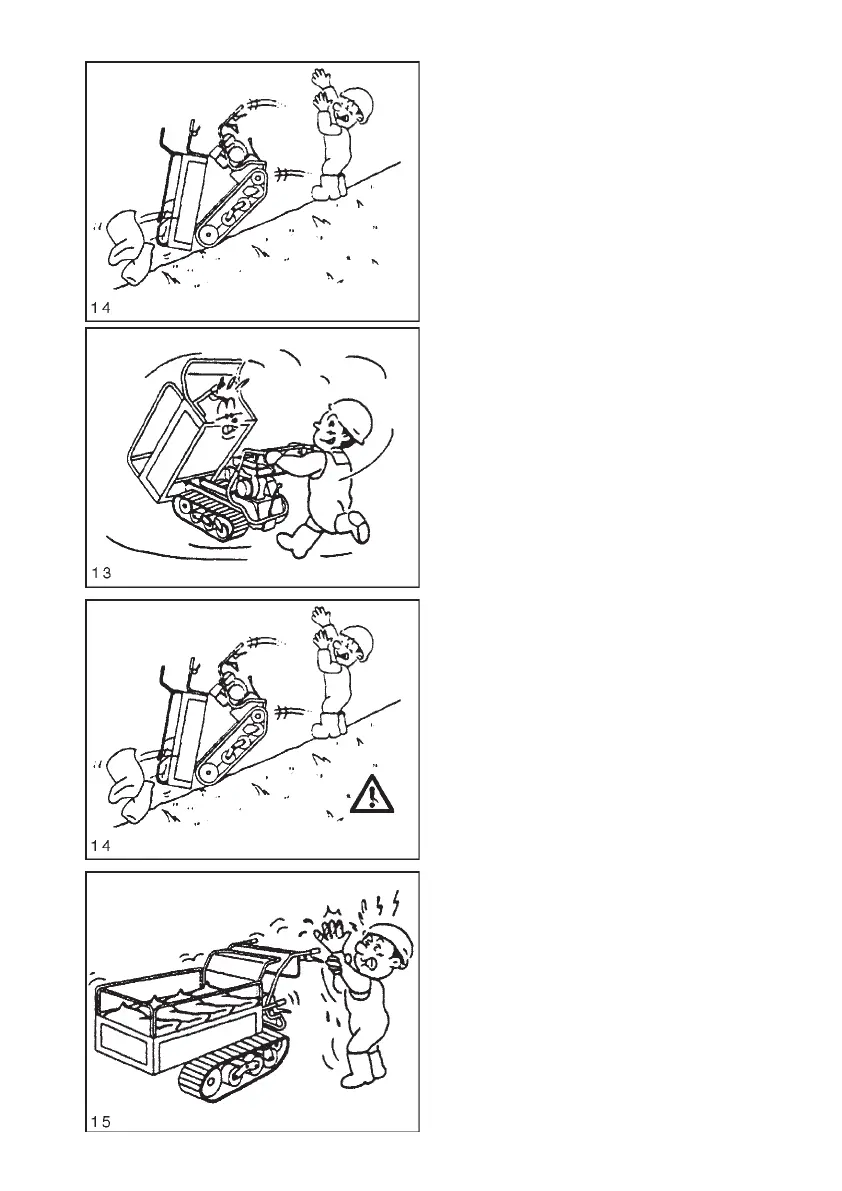 14

13

14

15