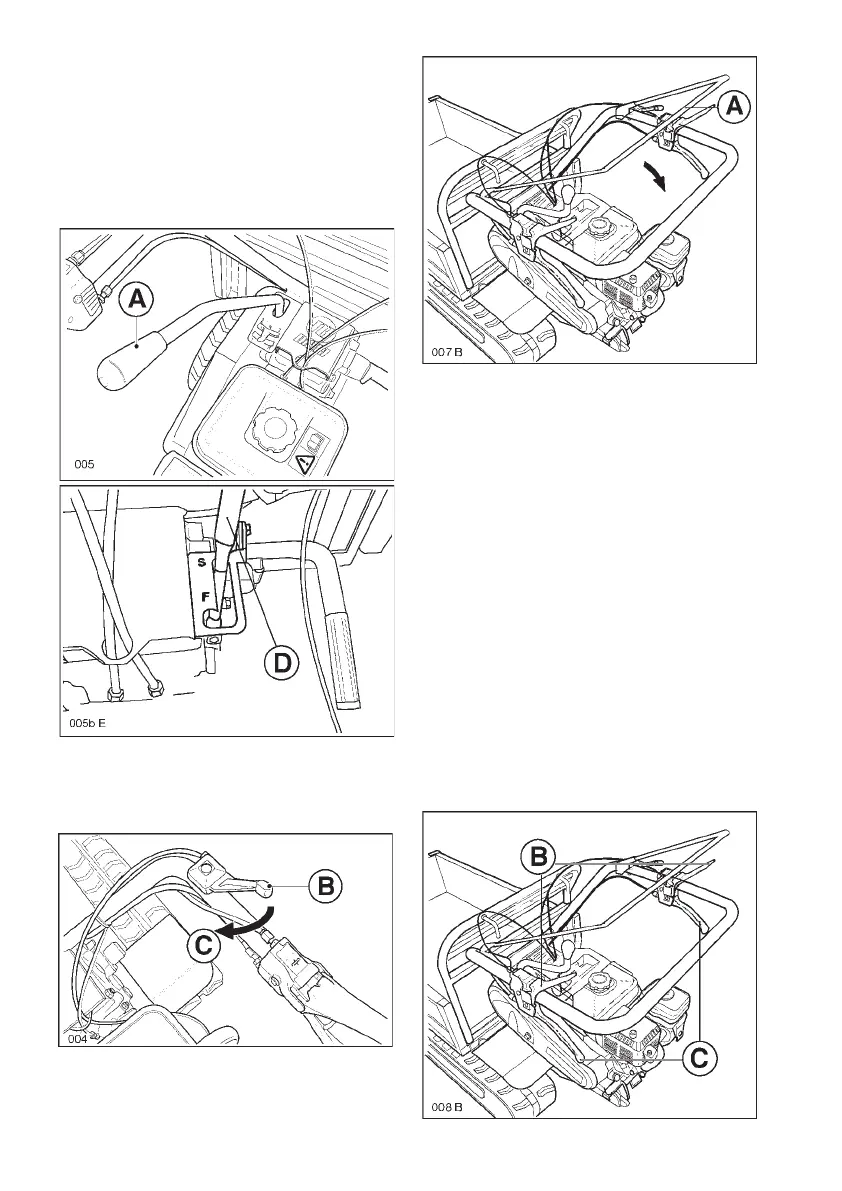 A

005

S

F

D

005b E

B

C

004

A

007 B

B

C

008 B