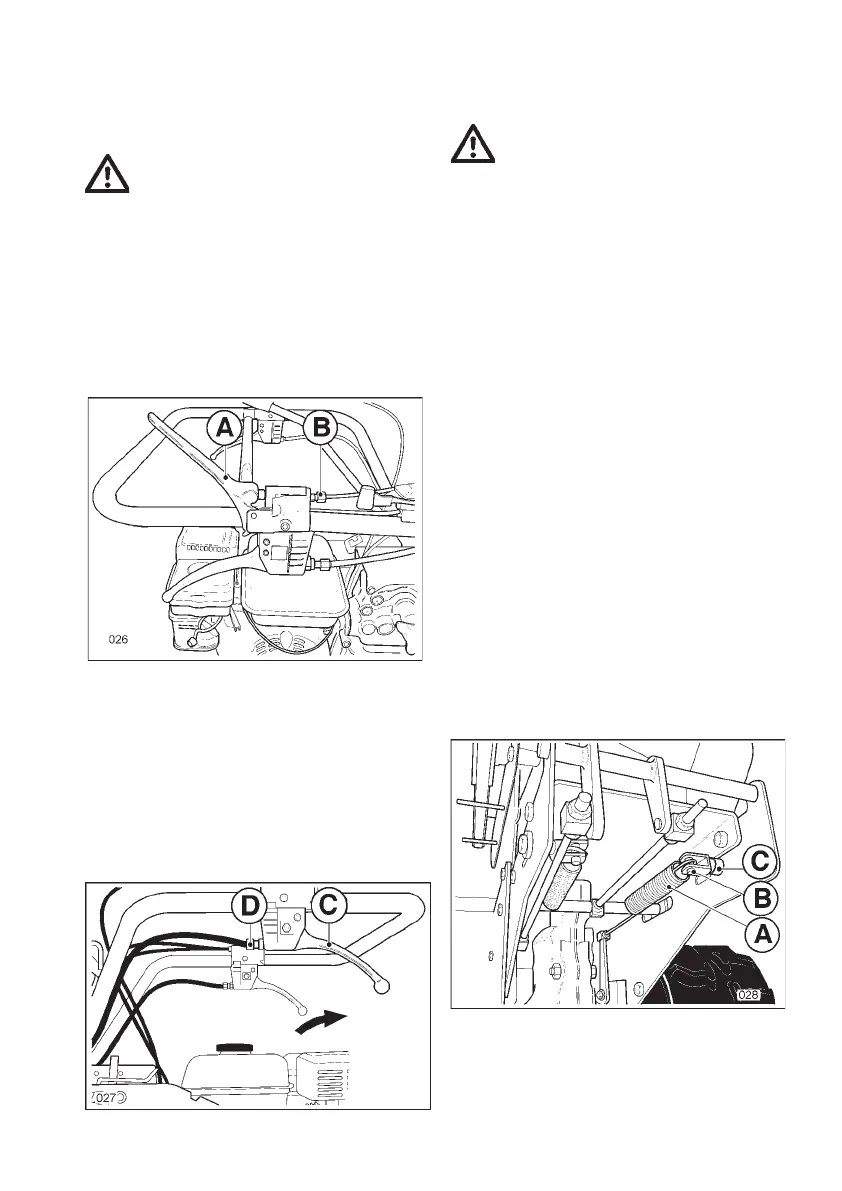 A B

026

D C

027

C
B
A

028