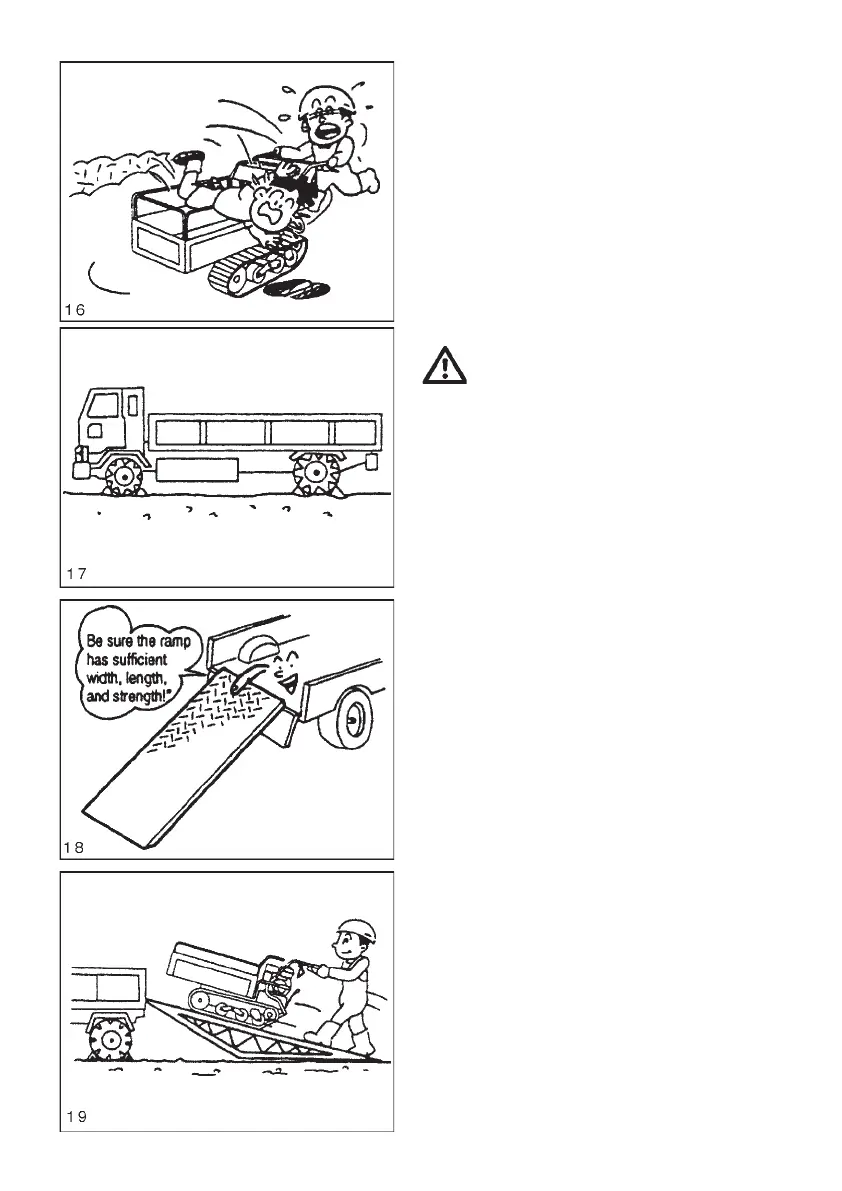 16

17

Be sure the ramp has sufficient width, length, and strength!"

18

19