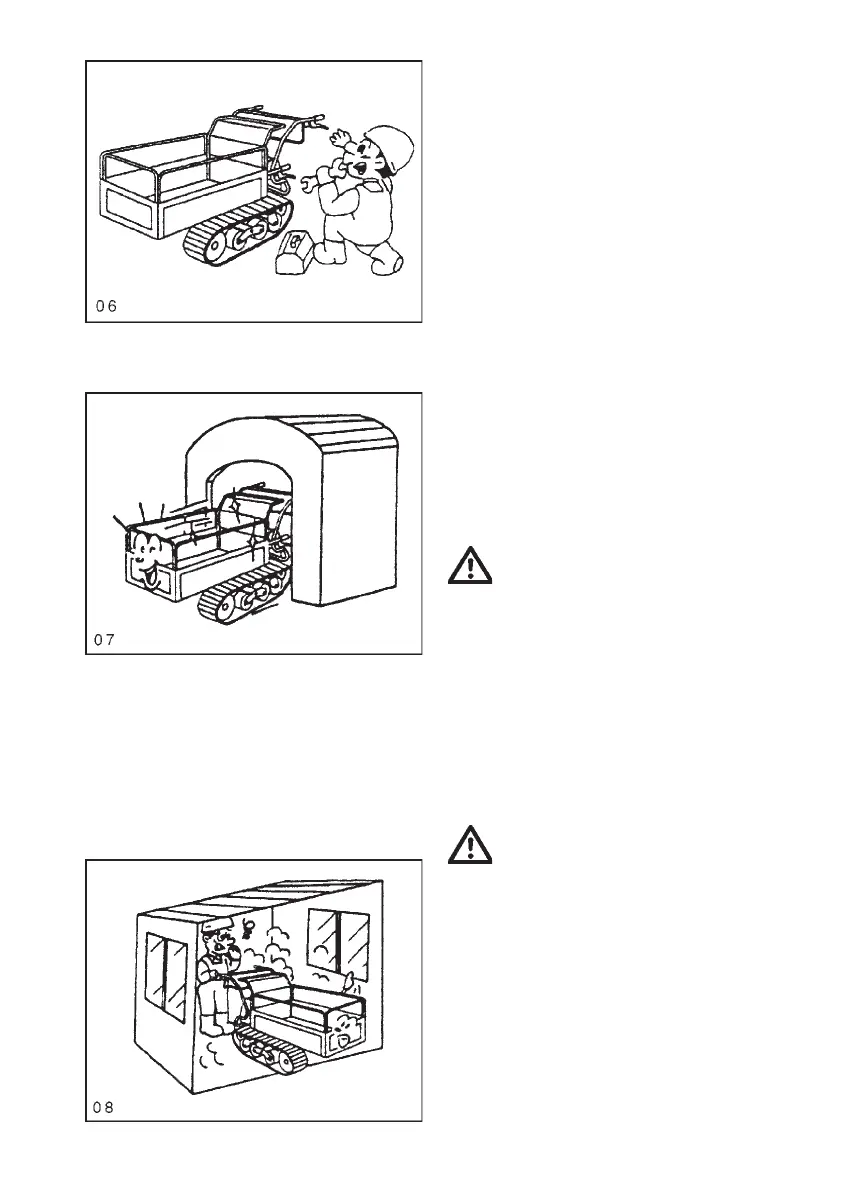 06

07

08