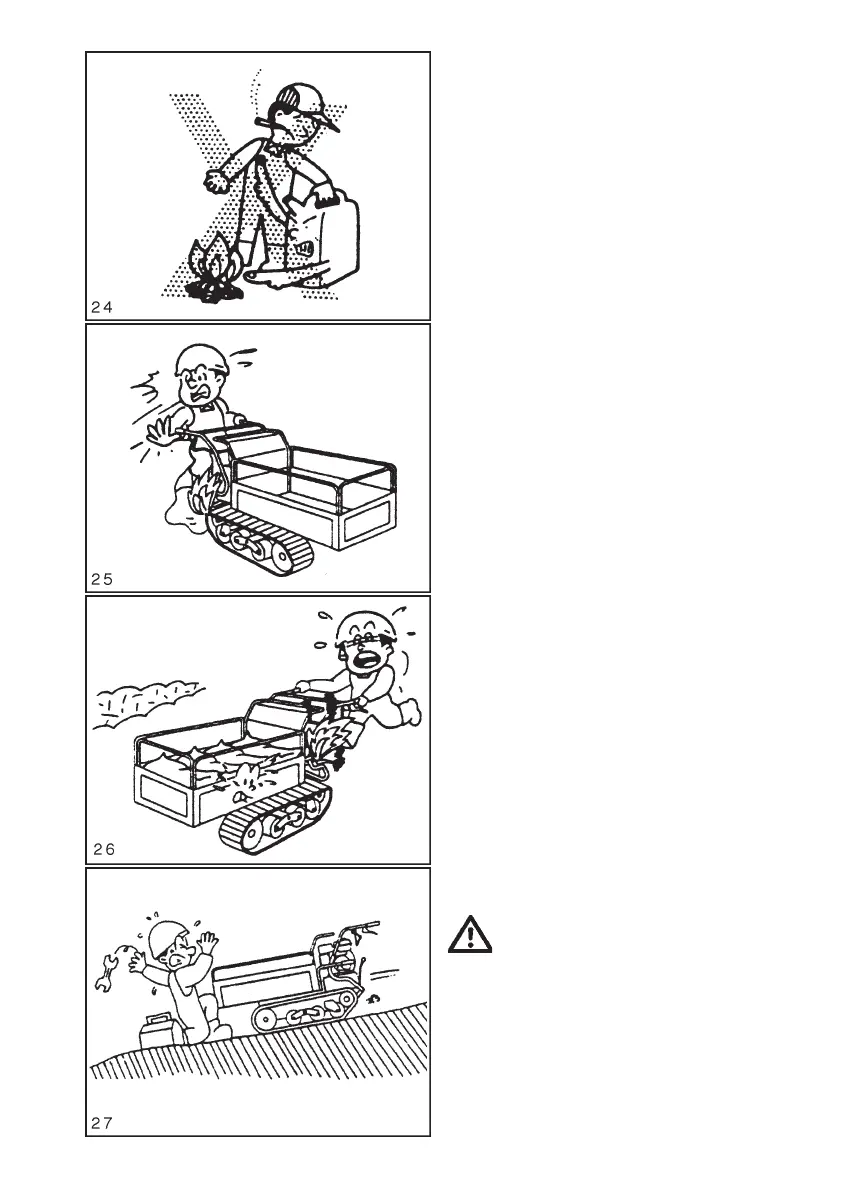 24

25

26

27