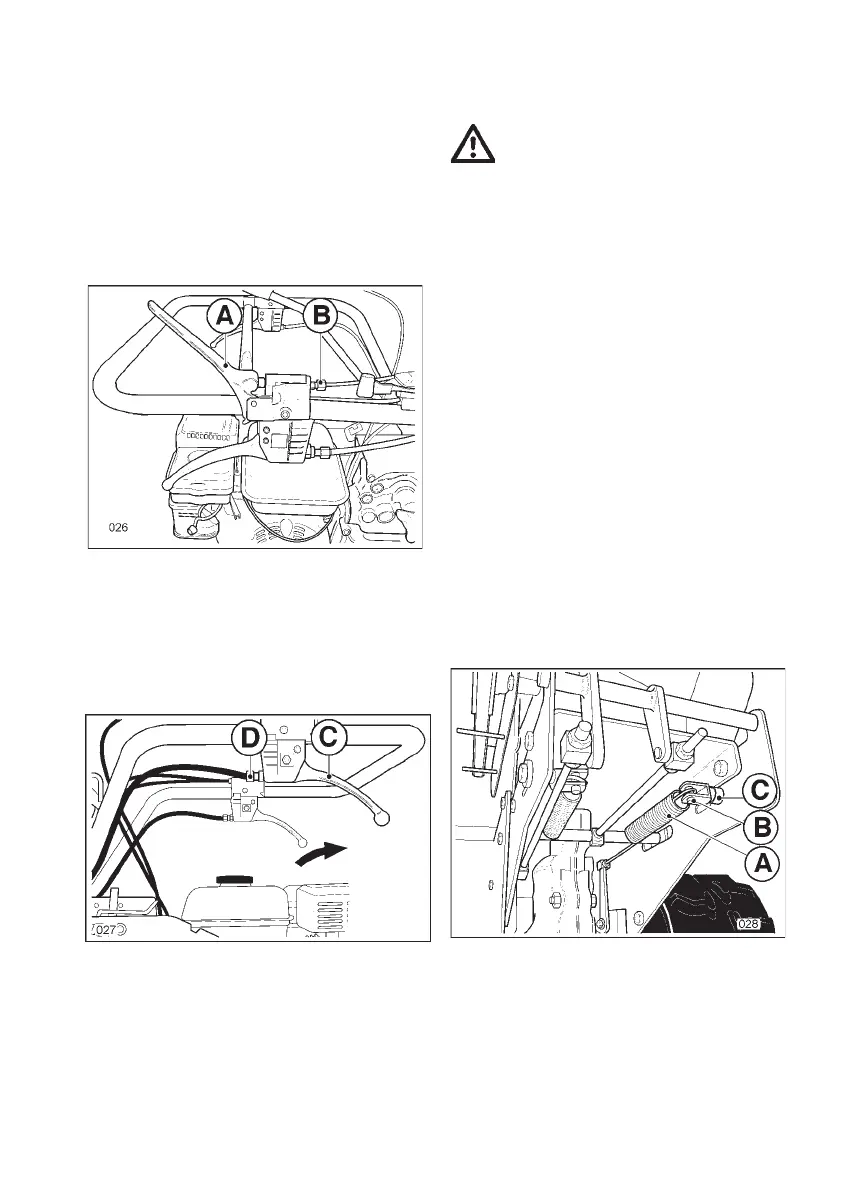 A

B

026

D

C

027

C

B

A

028