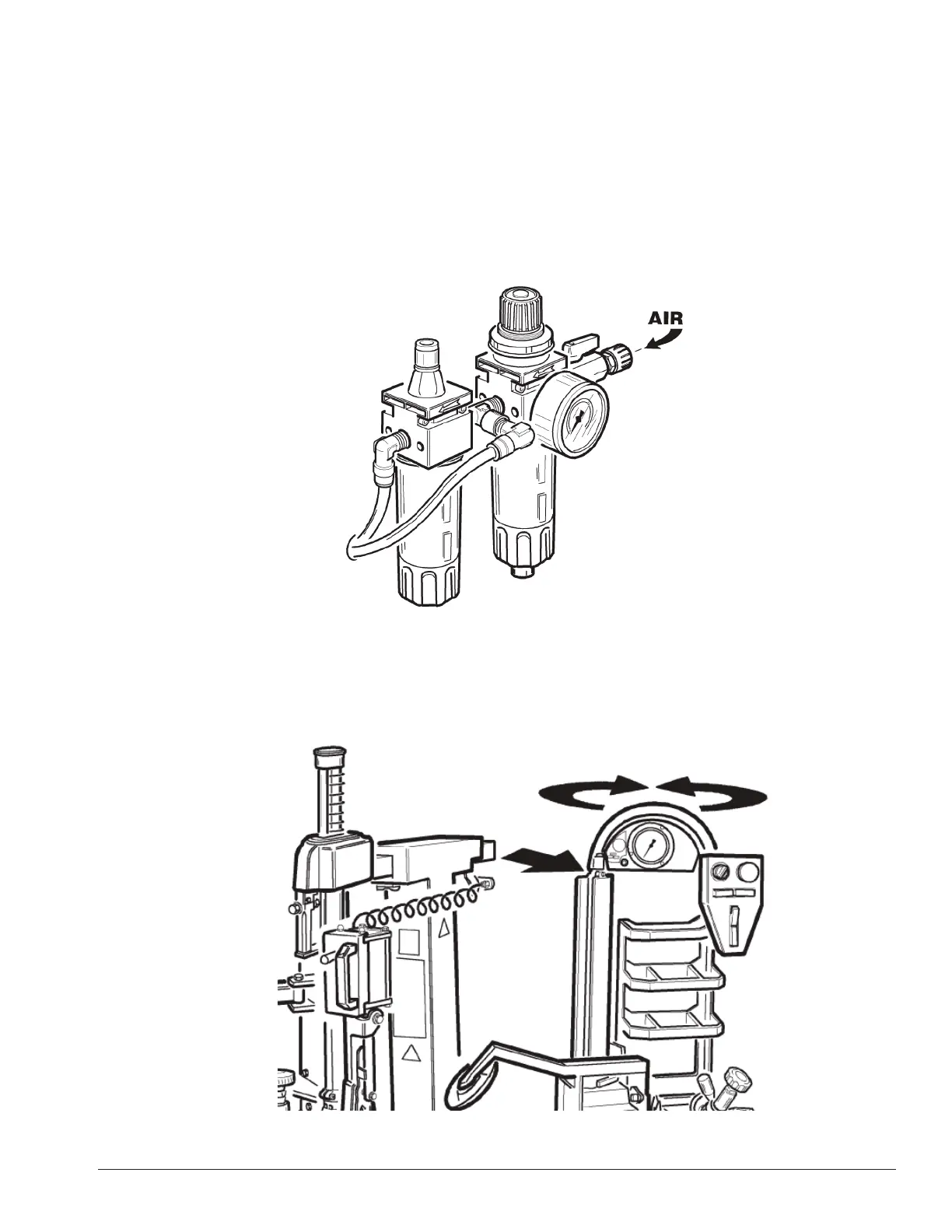 AIR