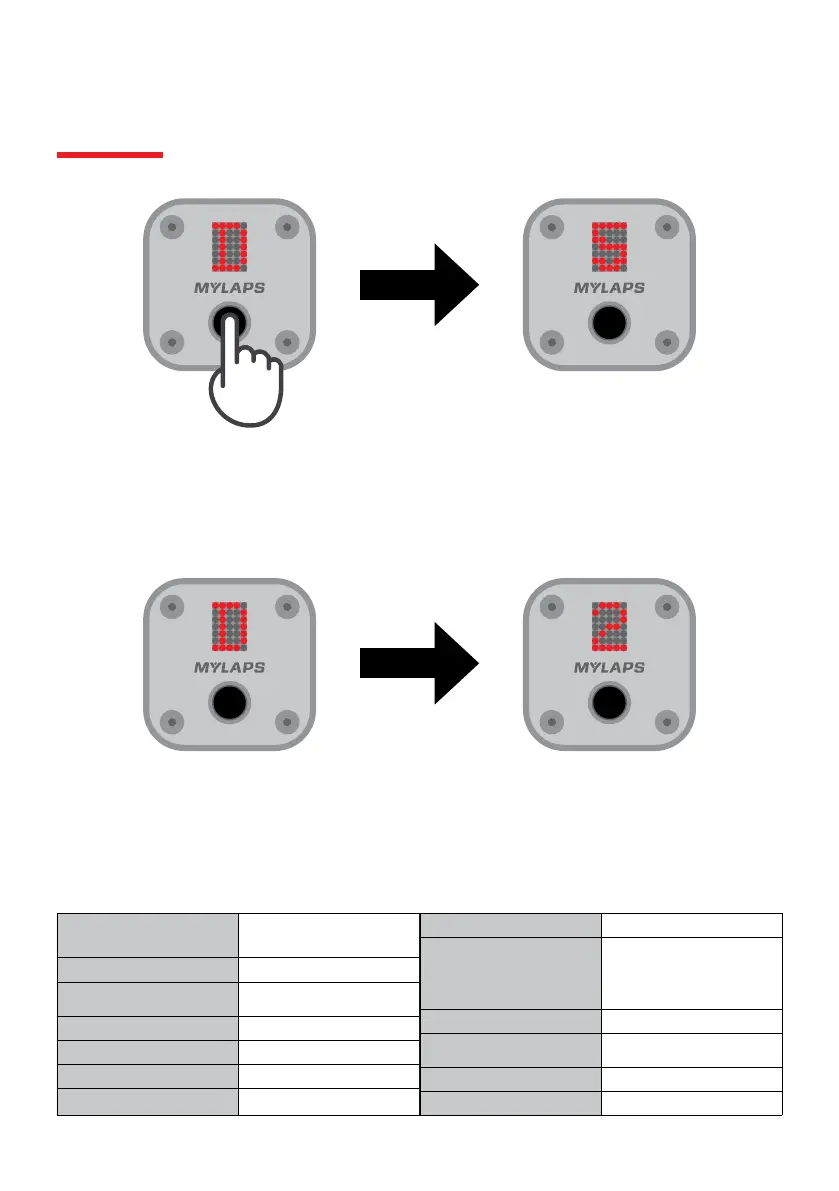 MYLAPS

MYLAPS

MYLAPS

MYLAPS