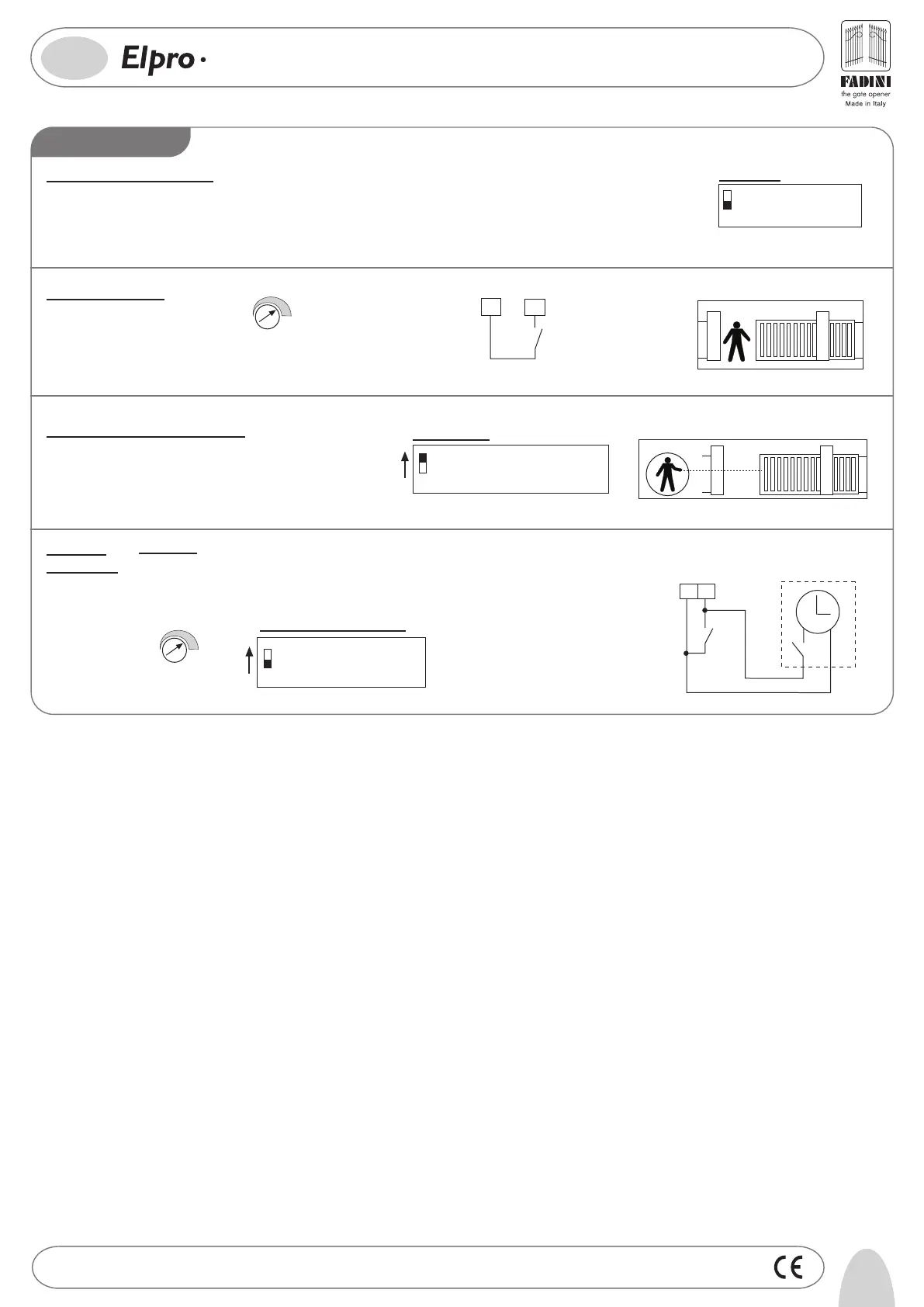 Elpro ·

FADINI
the gate opener
Made in Italy

CE