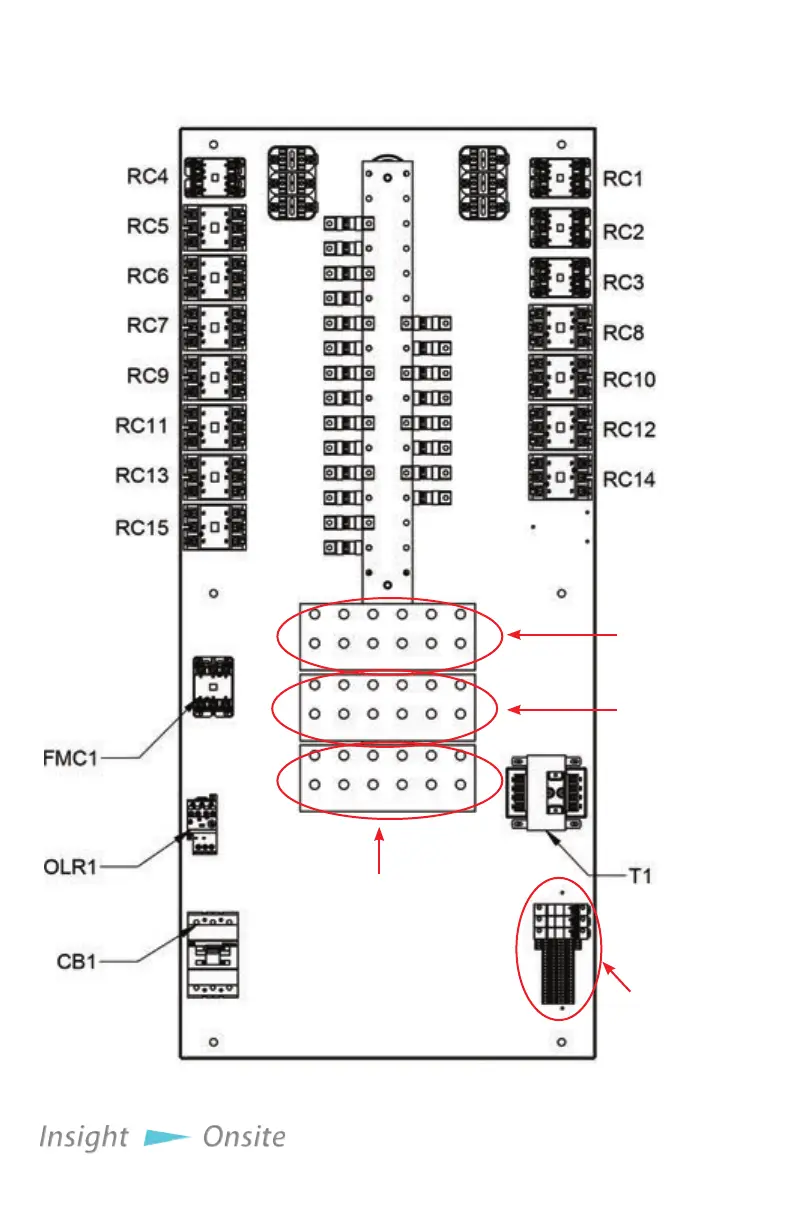 RC4
RC5
RC6
RC7
RC9
RC11
RC13
RC15
RC1
RC2
RC3
RC8
RC10
RC12
RC14
FMC1
OLR1
CB1
T1

Insight Onsite