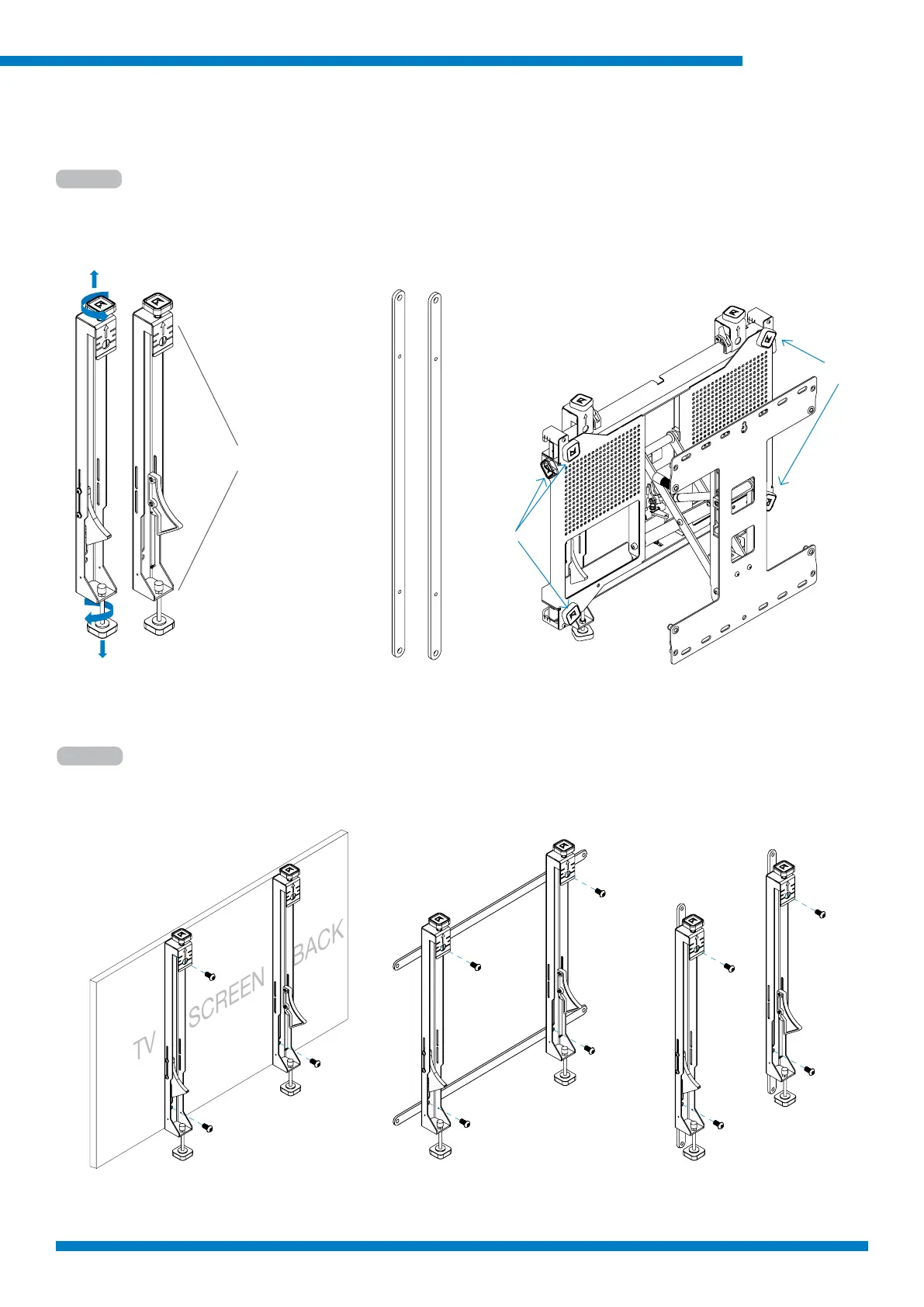 TV SCREEN BACK