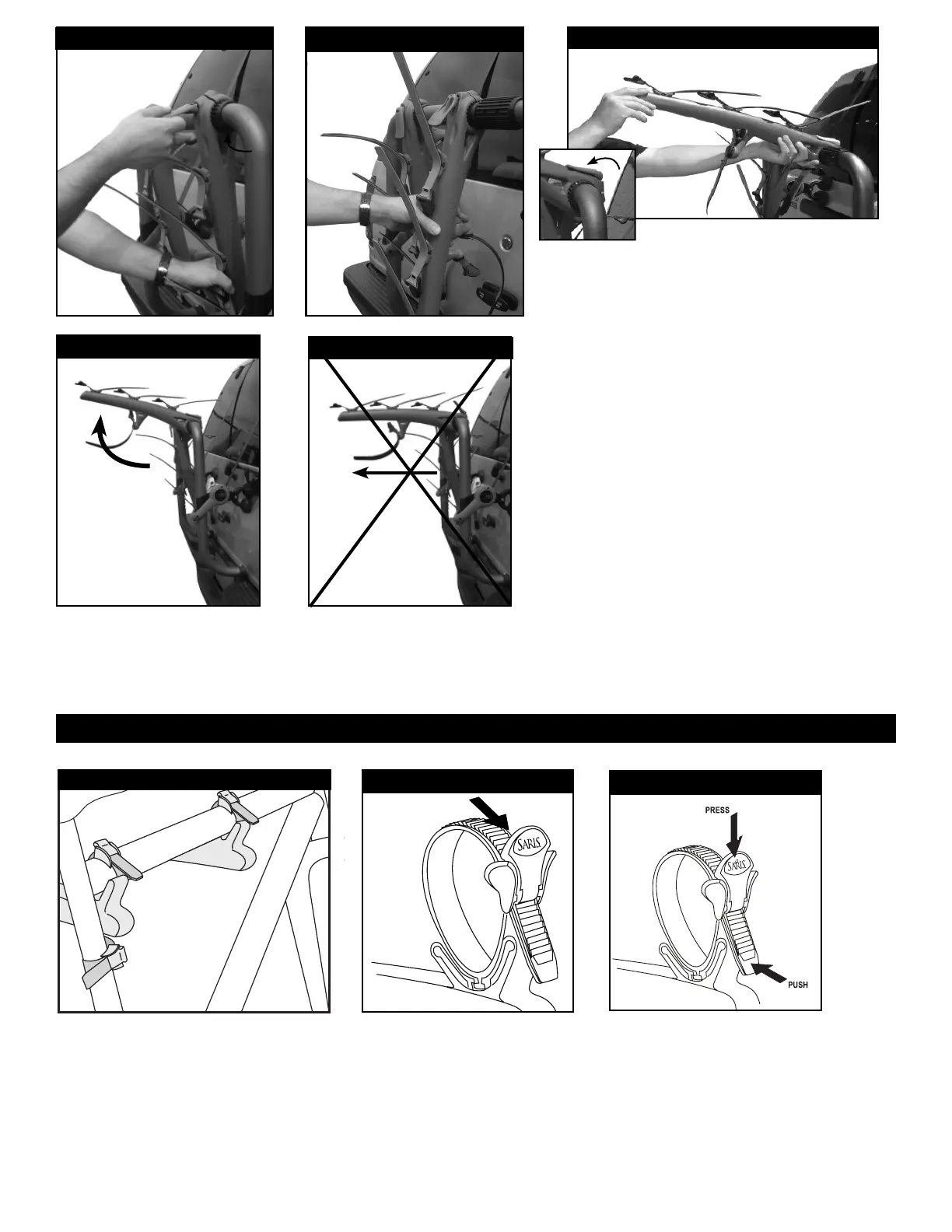 SARIS

PRESS

SARIS

PUSH