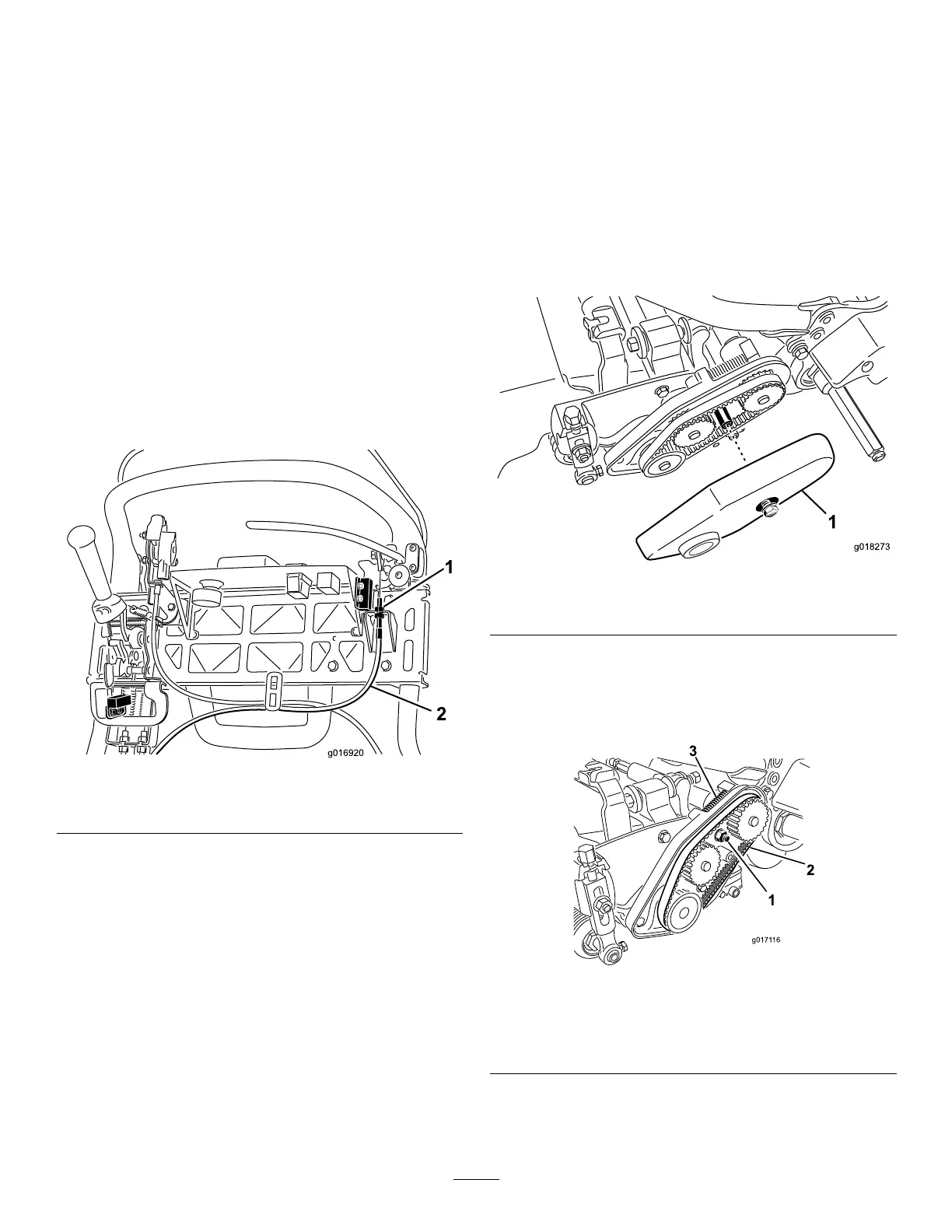 1

2

g016920

1

g018273

3

2

1

g017116