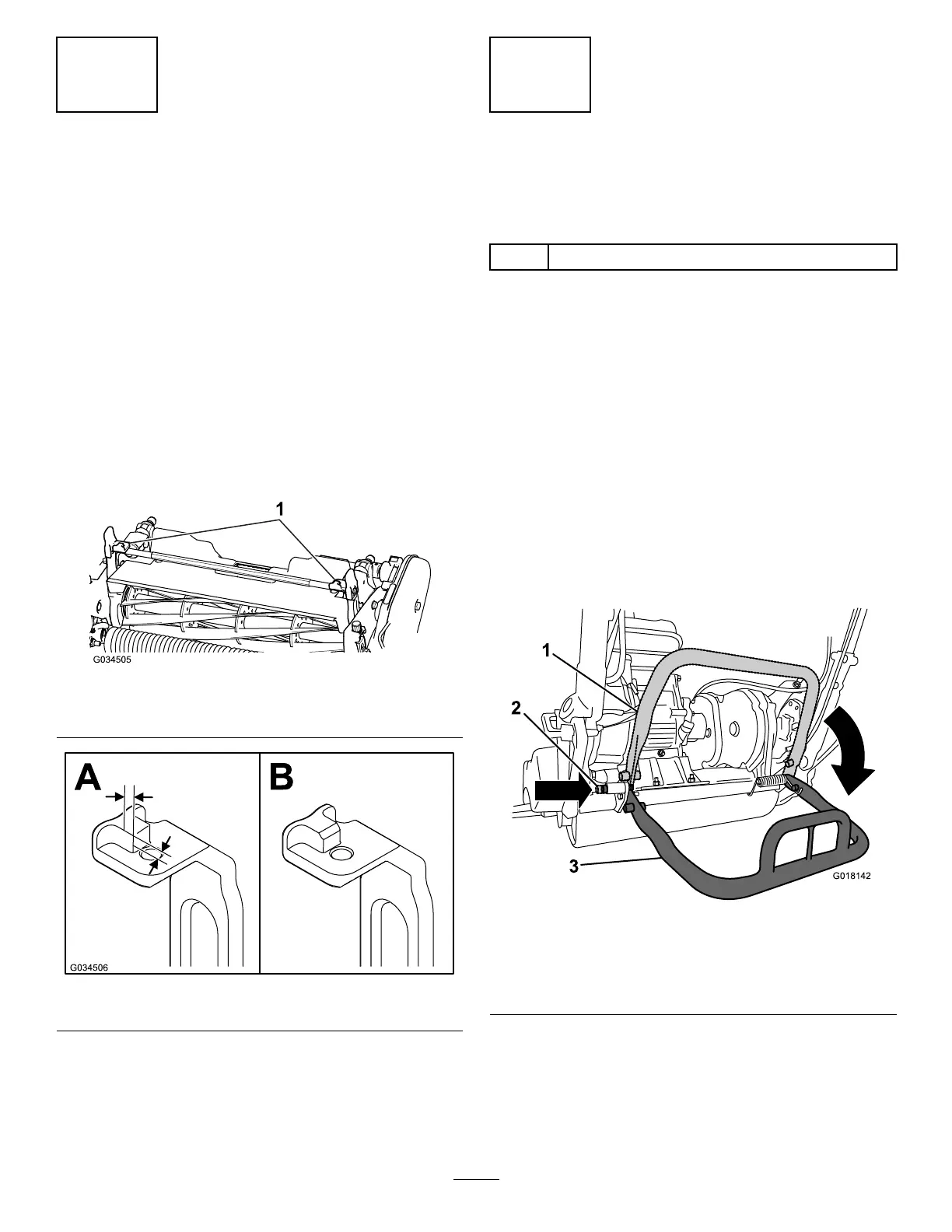 1

G034505

A

B

G034506

1

2

3

G018142