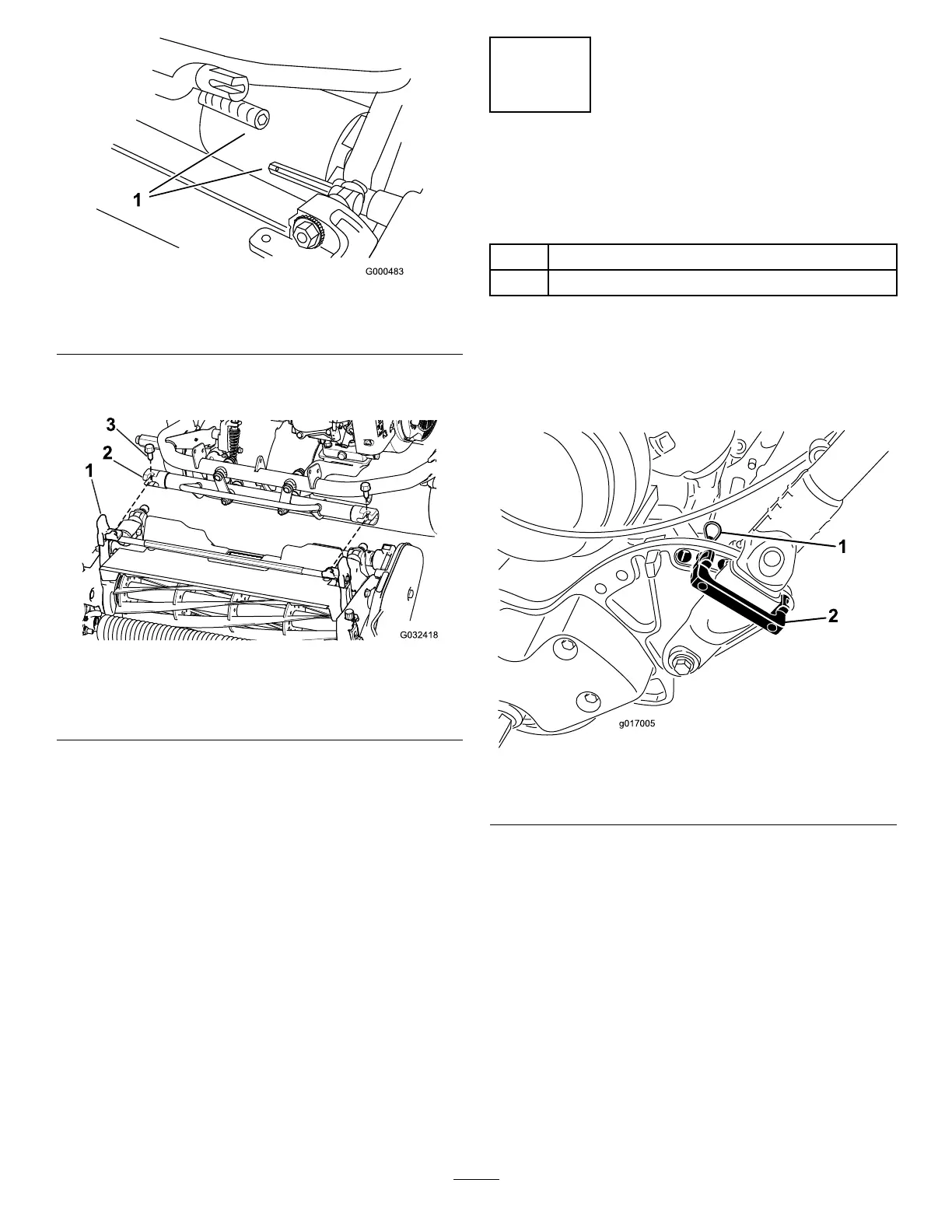 1

G000483

3
2
1

G032418

1

2

g017005