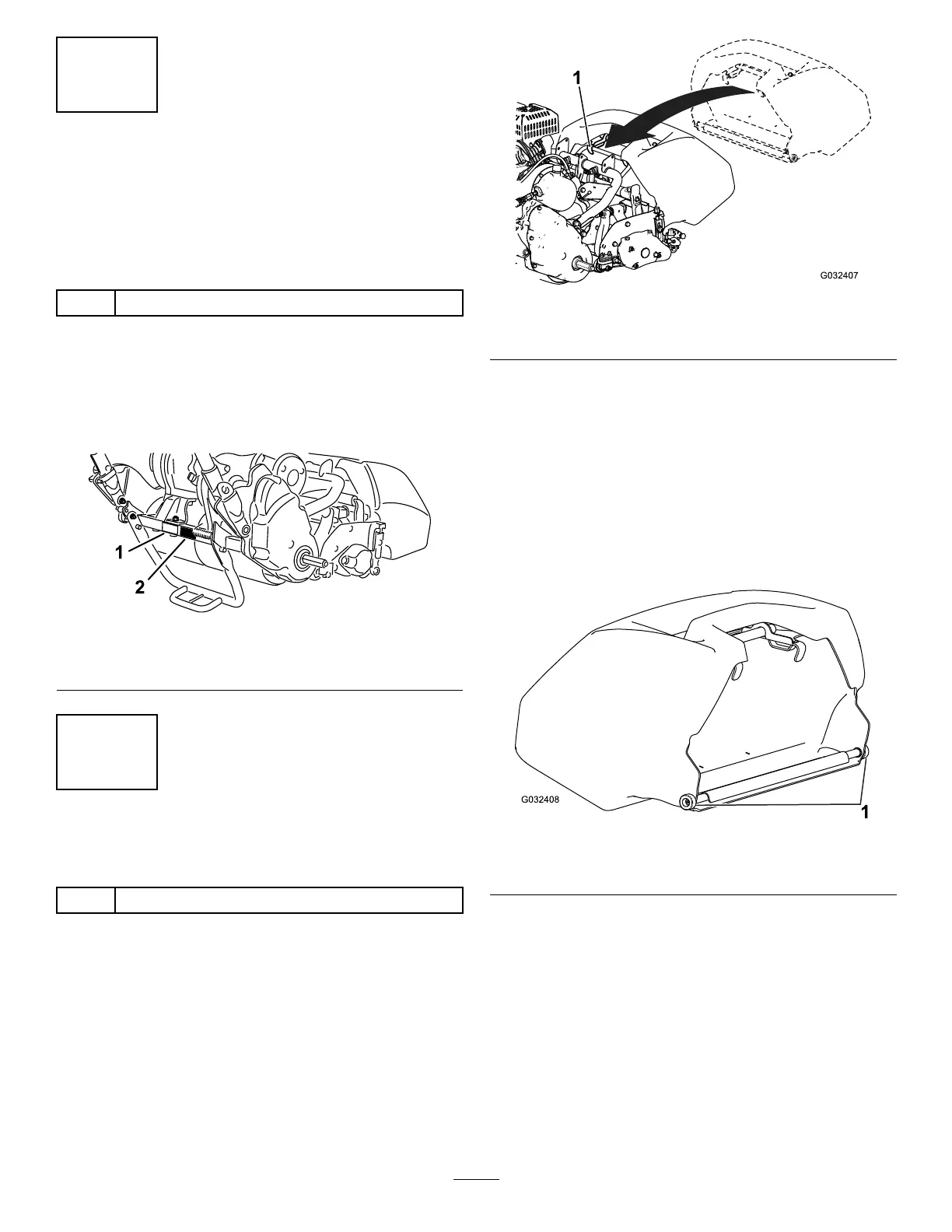 1

G032407

1

2

G032408

1