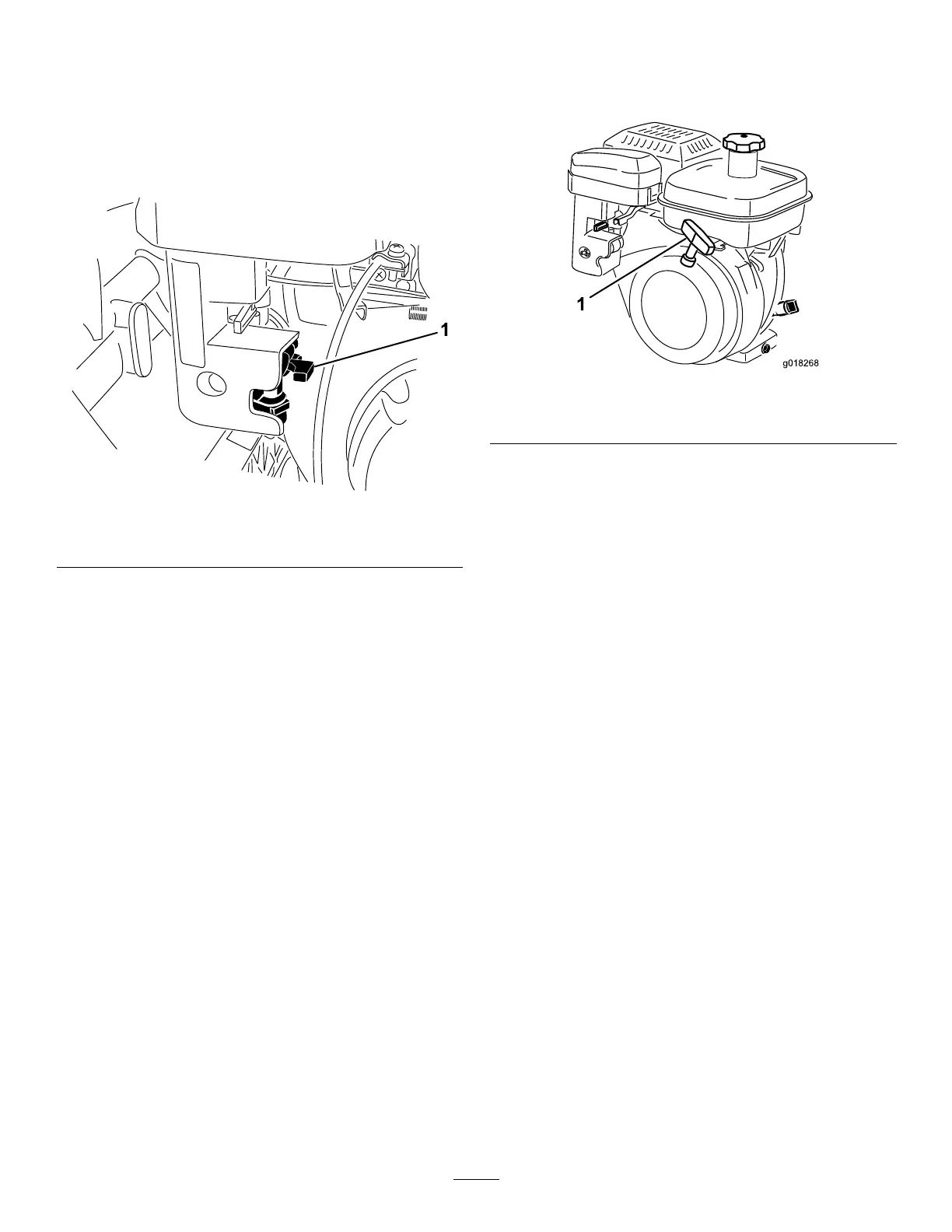 1

1

g018268