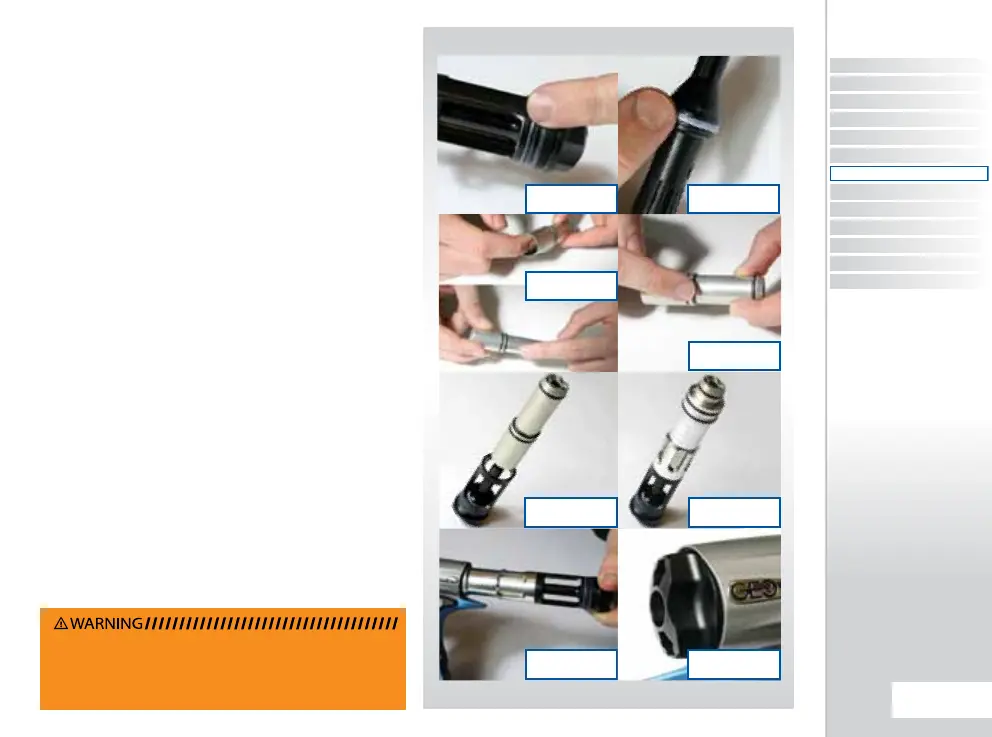 WARNING