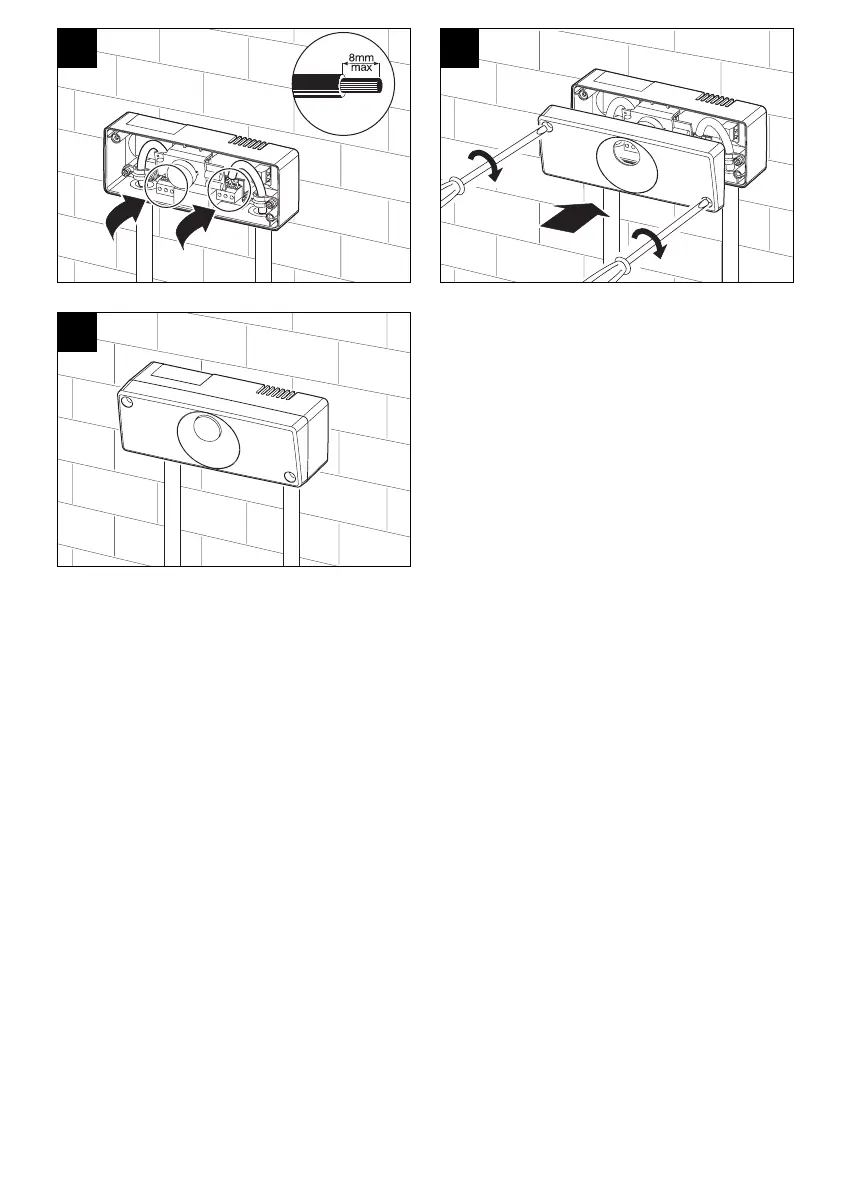 8mm
max