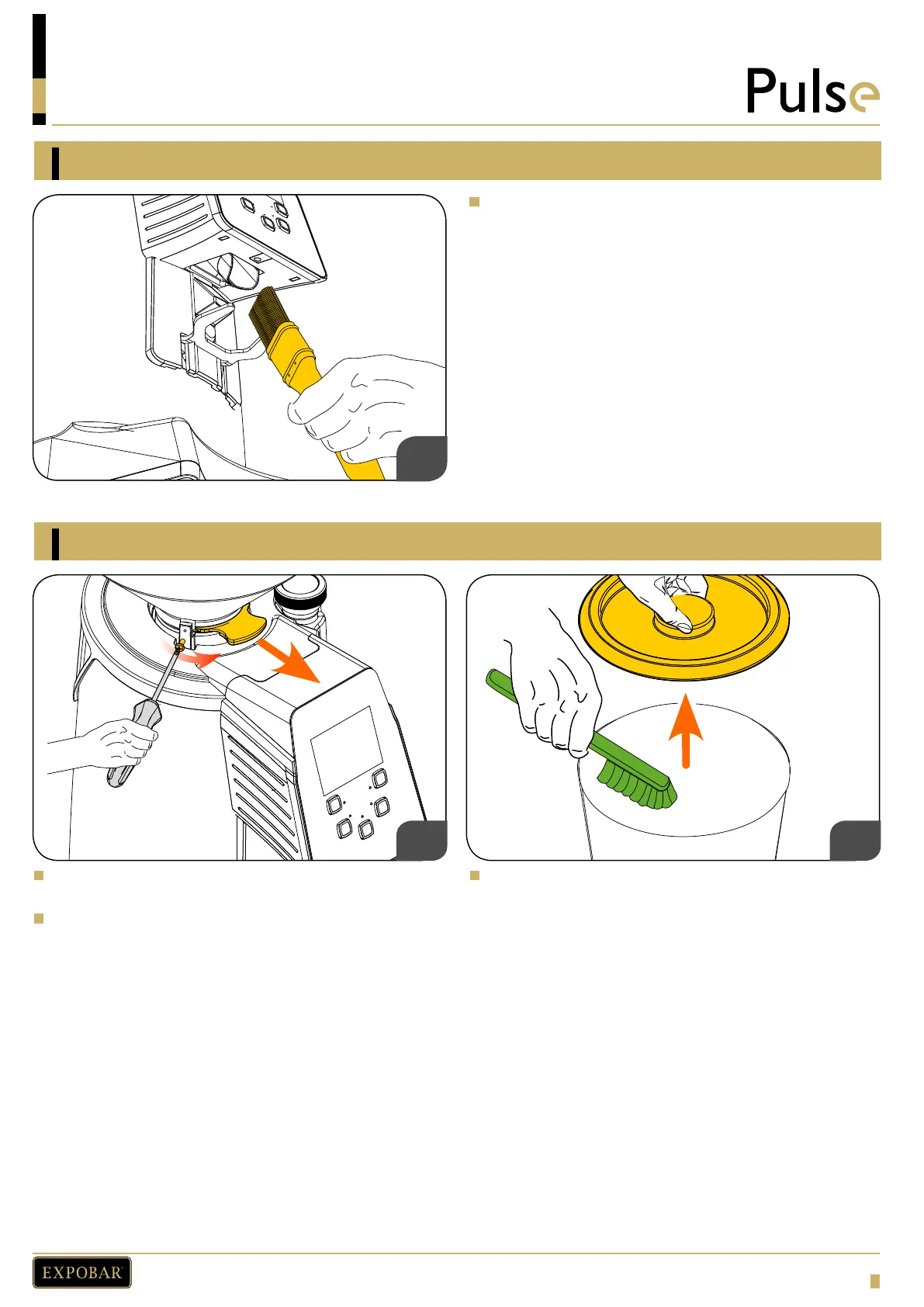 Pulse

EXPOBAR