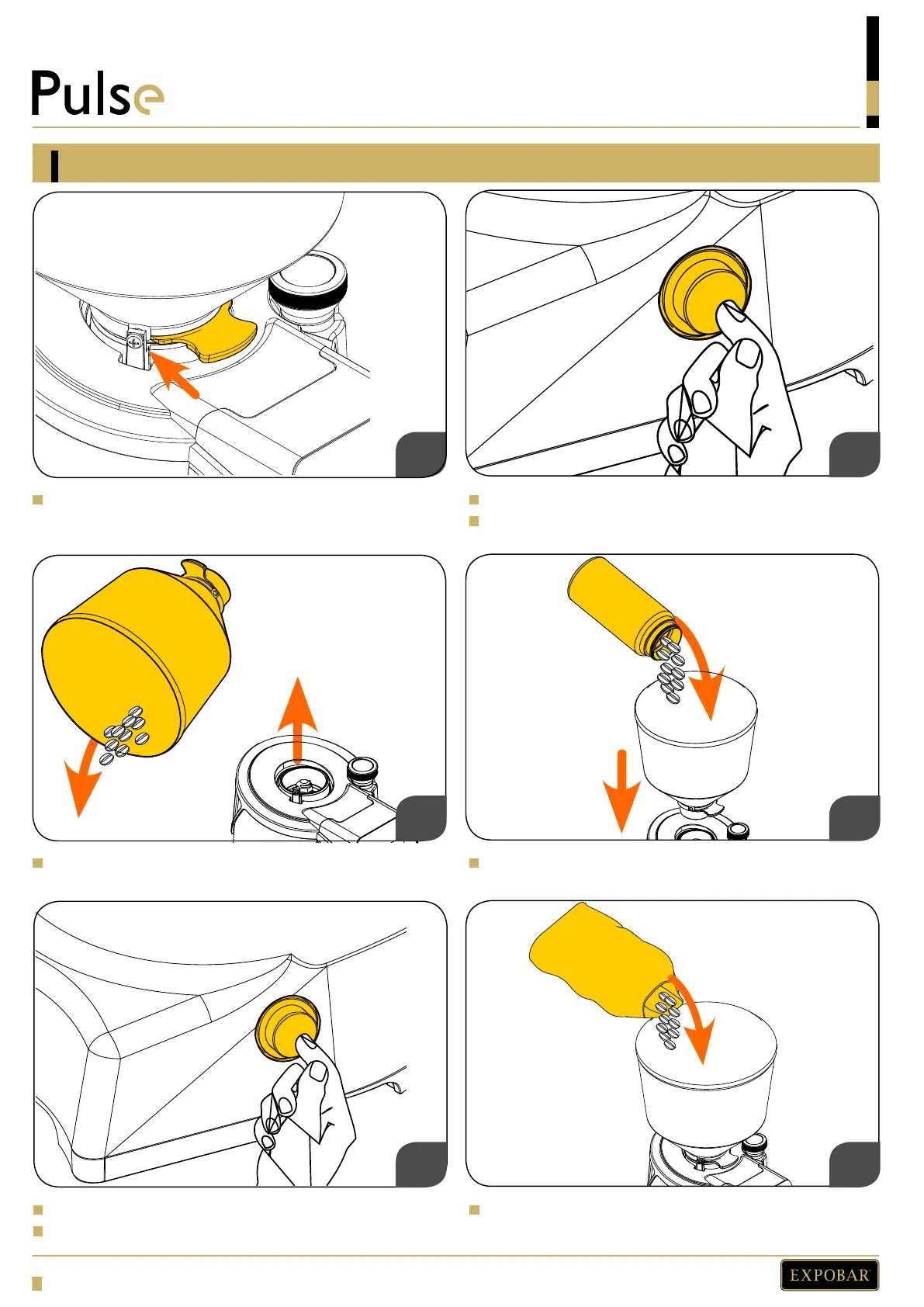 Pulse

EXPOBAR