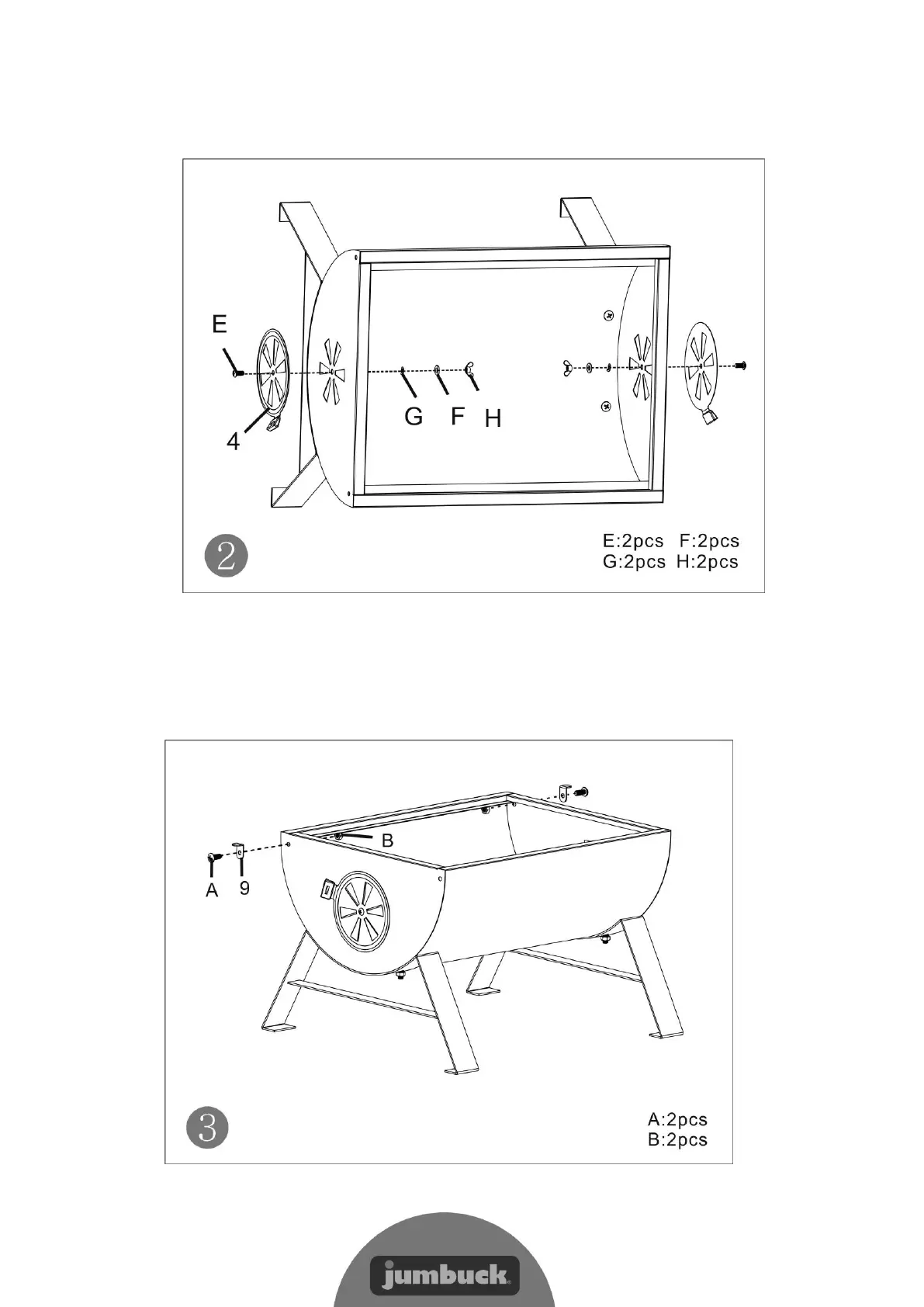 E

4

G F H

2

E:2pcs F:2pcs
G:2pcs H:2pcs

B

A 9

3

A:2pcs
B:2pcs

jumbuck