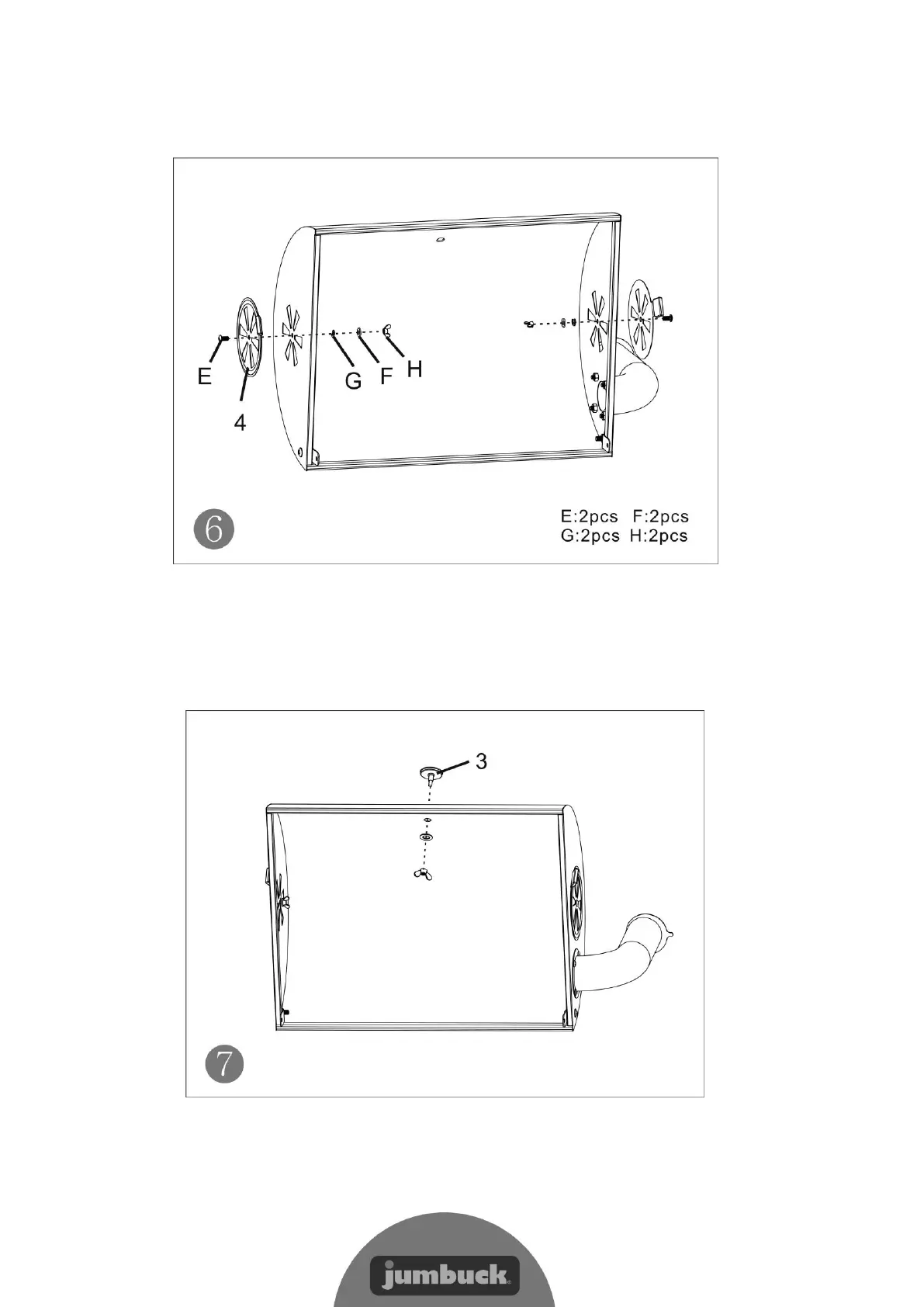 E

4

G F H

6

E:2pcs F:2pcs
G:2pcs H:2pcs

3

7

jumbuck