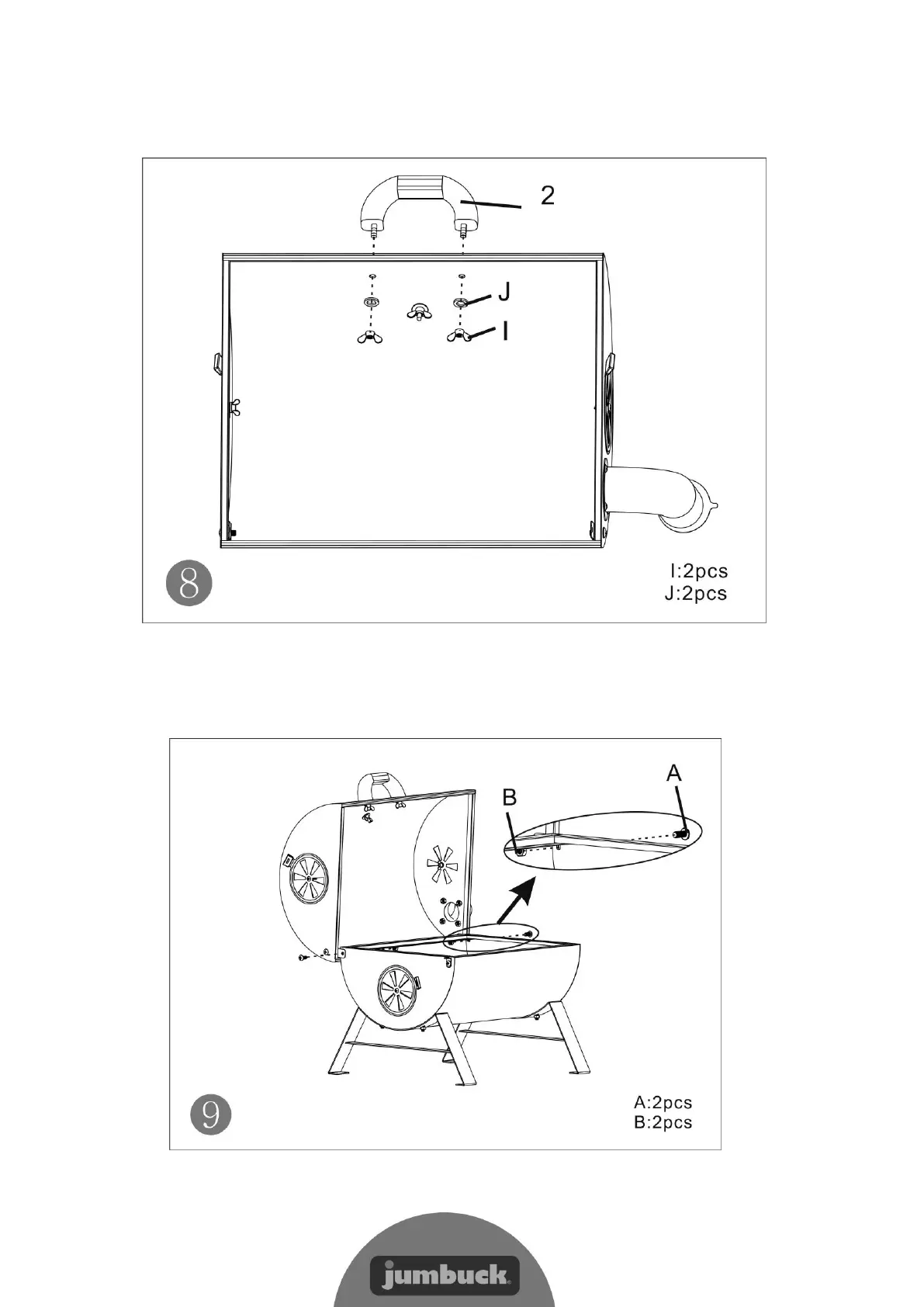 2

J

I

8

I:2pcs
J:2pcs

A

B

9

A:2pcs
B:2pcs

jumbuck