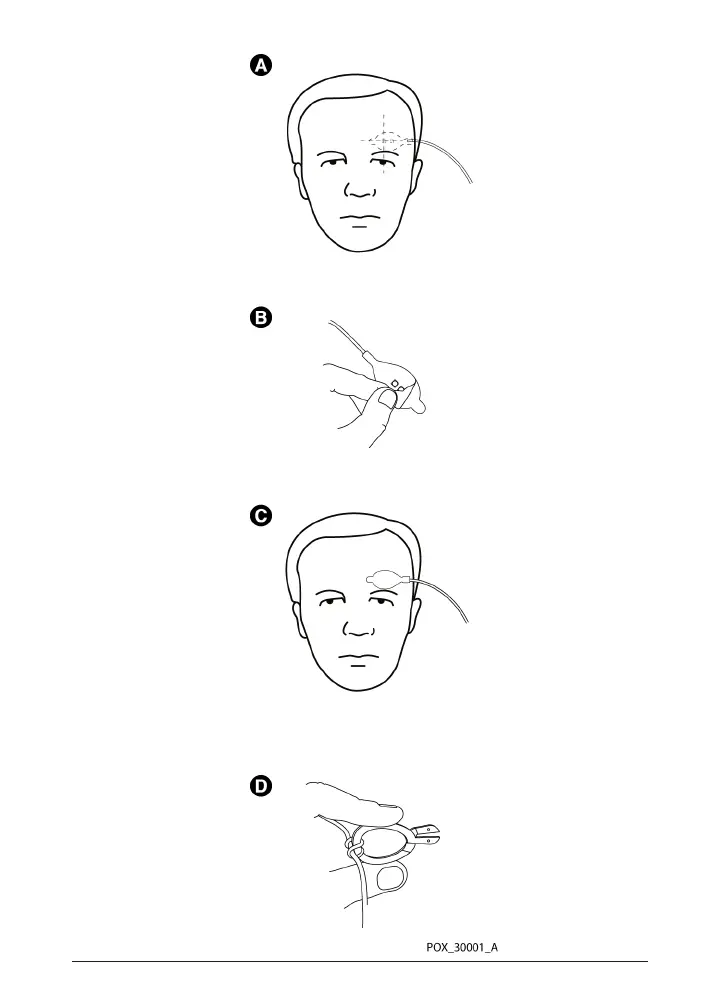 A

B

C

D

POX_30001_A