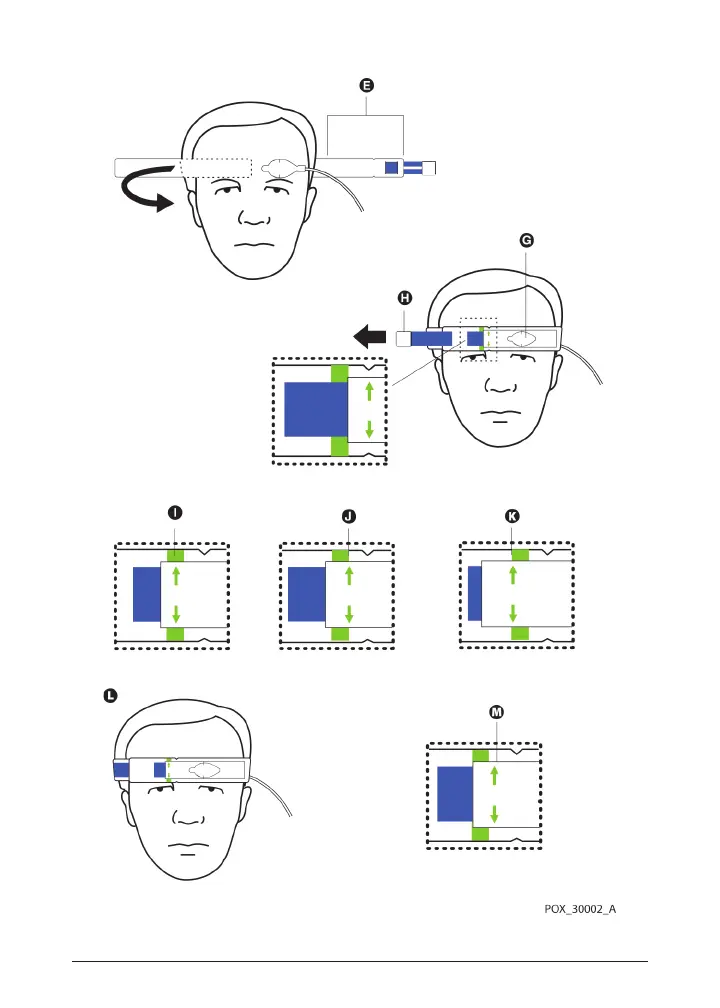 E

G

H

I

J

K

L

M

POX_30002_A