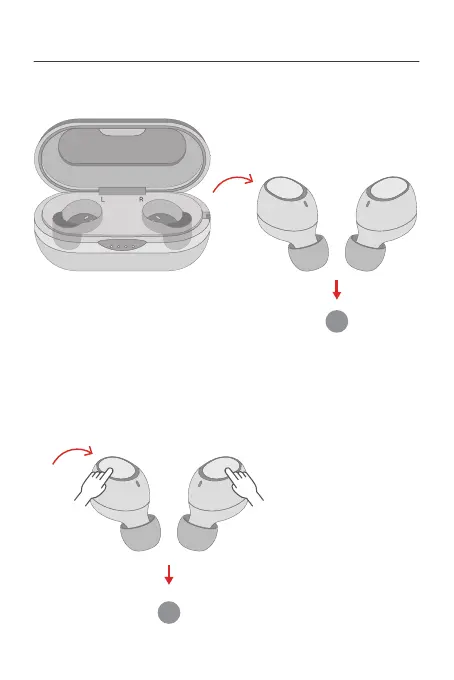 L R