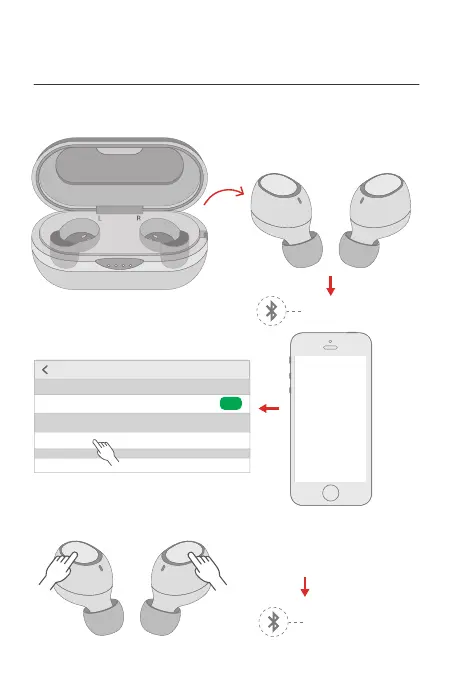 L R